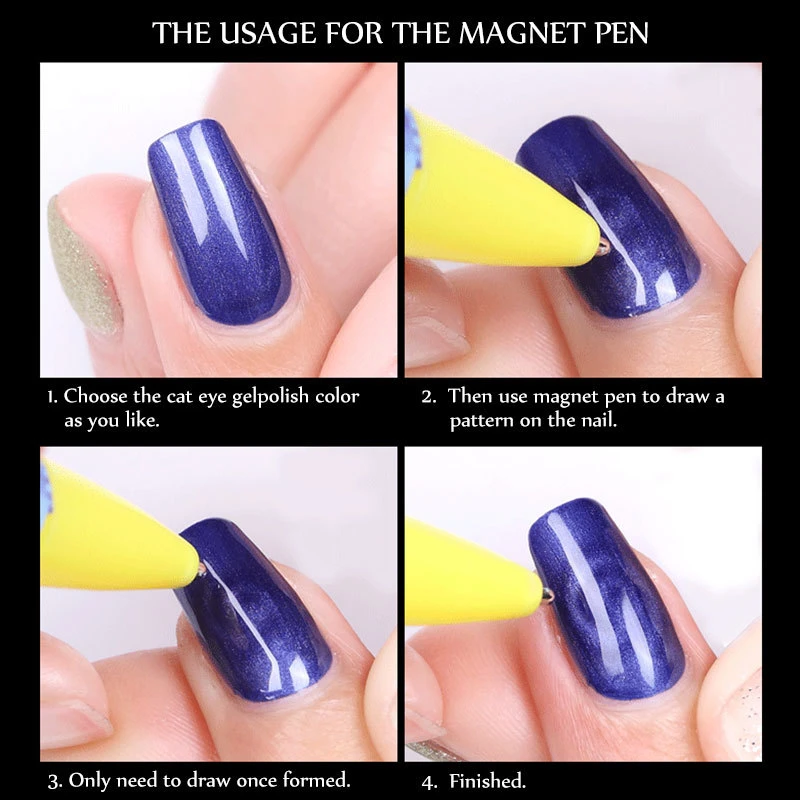 THE USAGE FOR THE MAGNET PEN

1. Choose the cat eye gelpolish color as you like.

2. Then use magnet pen to draw a pattern on the nail.

3. Only need to draw once formed.

4. Finished.