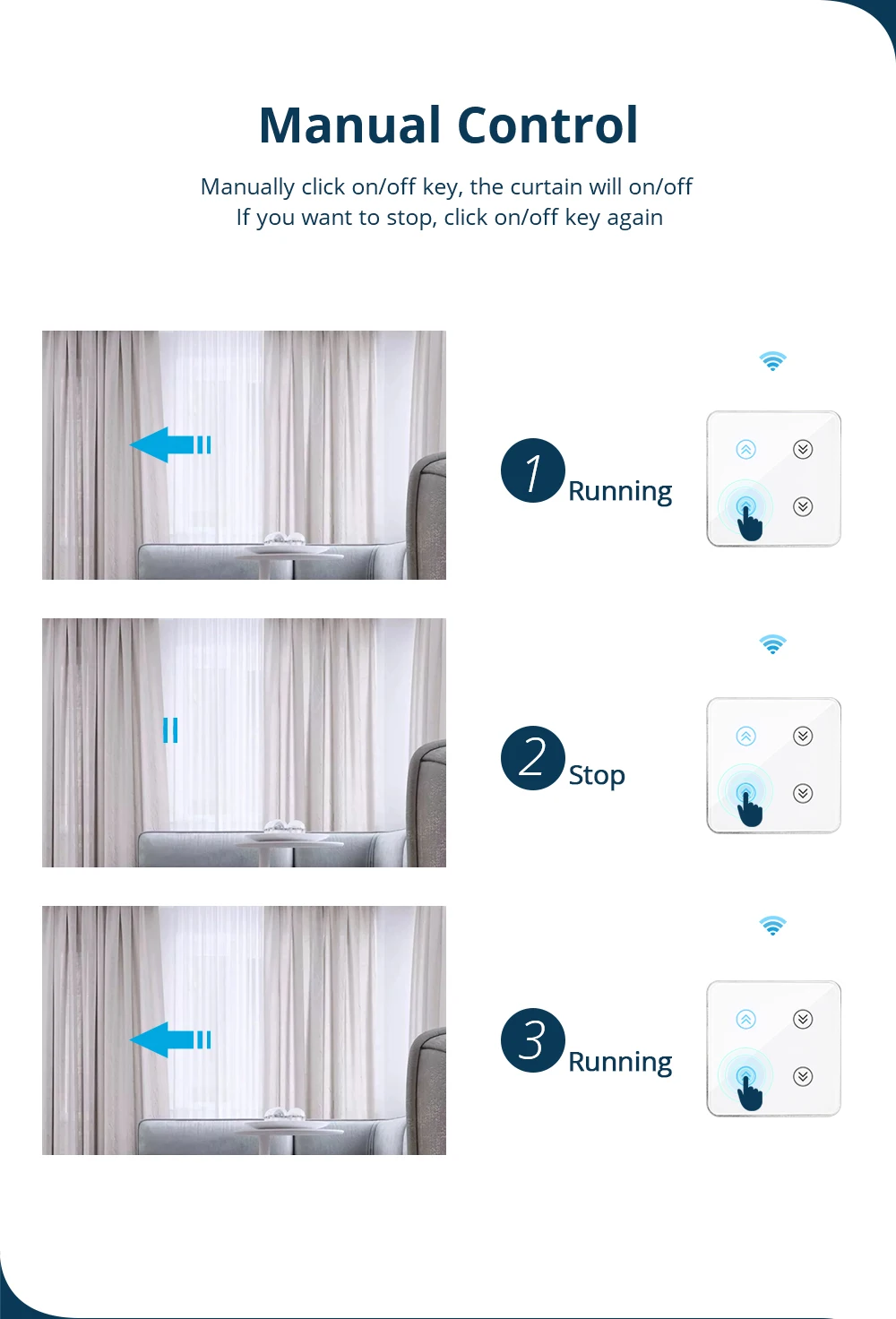 Manual Control

Manually click on/off key, the curtain will on/off
If you want to stop, click on/off key again

1 Running

2 Stop

3 Running