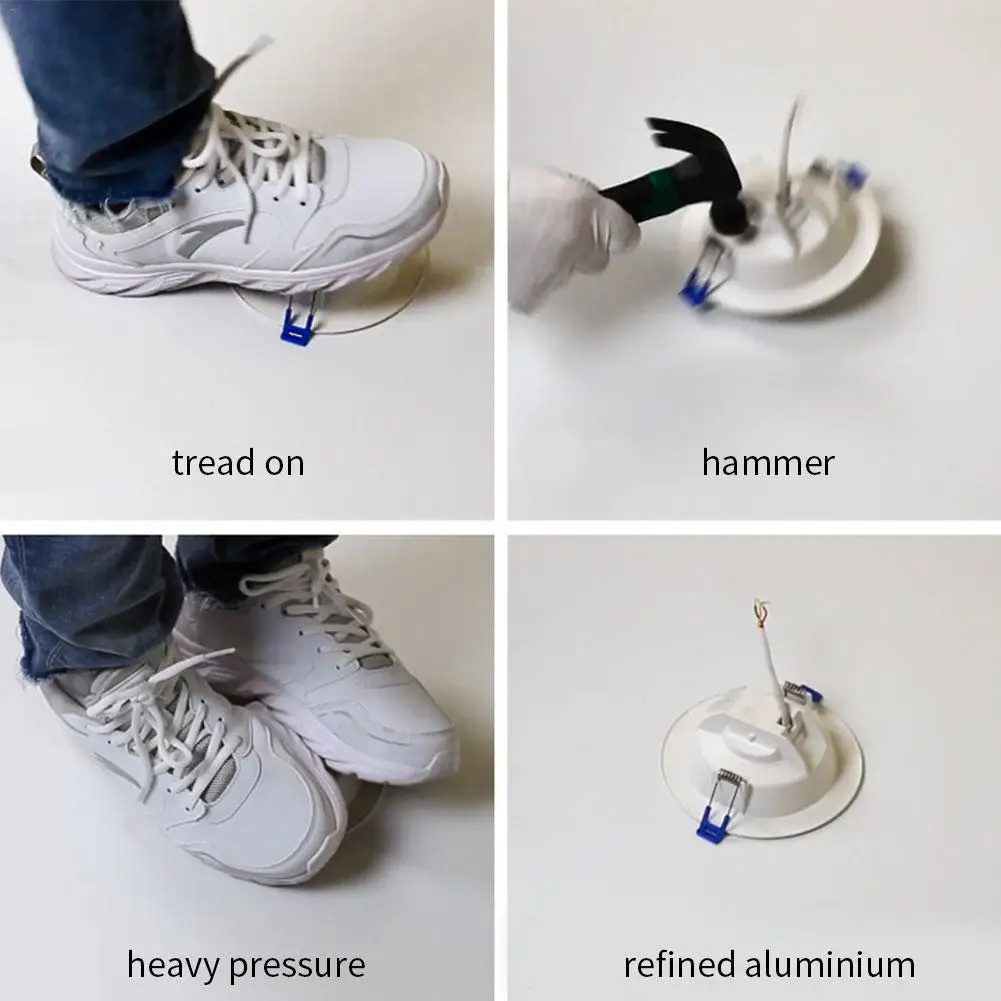 tread on

hammer

heavy pressure

refined aluminium