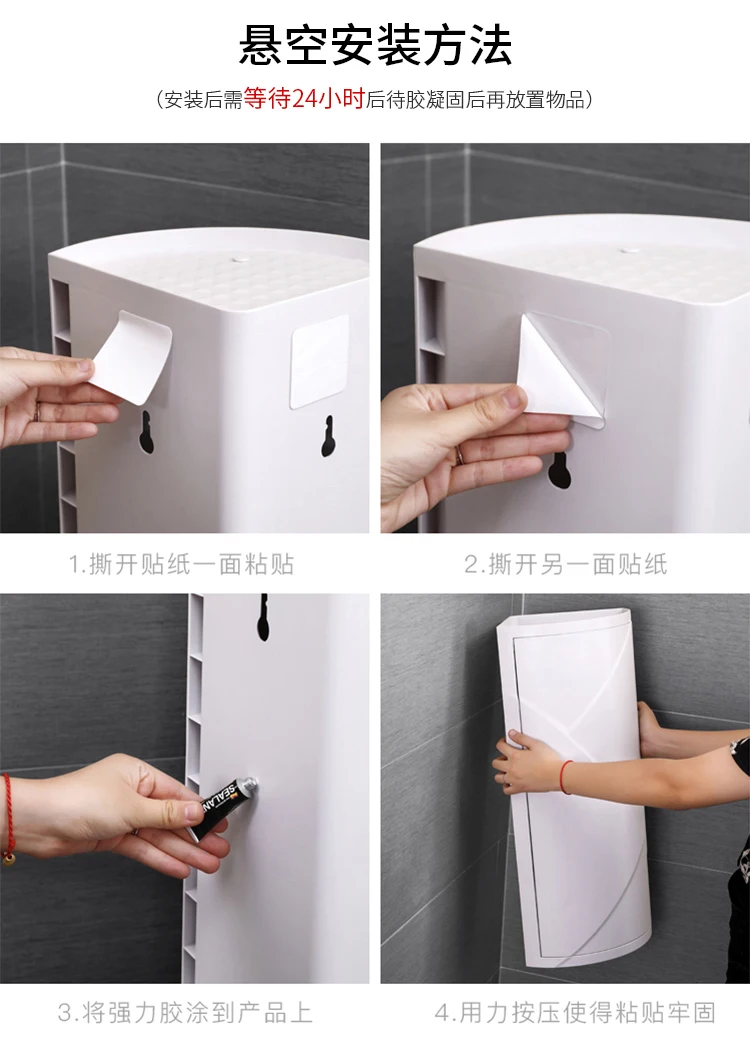 悬空安装方法

（安装后需等待24小时后待胶凝固后再放置物品）

1.撕开贴纸一面粘贴

2.撕开另一面贴纸

SEALAN

3.将强力胶涂到产品上

4.用力按压使得粘贴牢固