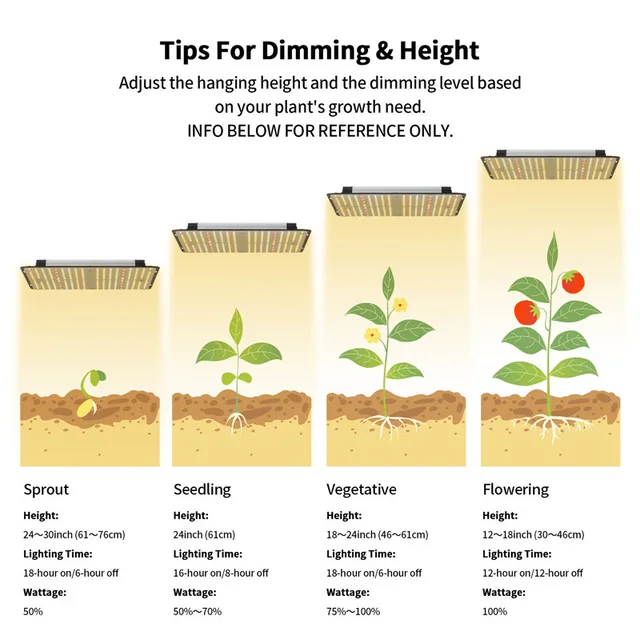 Tips For Dimming & Height

Adjust the hanging height and the dimming level based on your plant's growth need.
INFO BELOW FOR REFERENCE ONLY.

Sprout
Height:
24～30inch (61～76cm)
Lighting Time:
18-hour on/6-hour off
Wattage:
50%

Seedling
Height:
24inch (61cm)
Lighting Time:
16-hour on/8-hour off
Wattage:
50%～70%

Vegetative
Height:
18～24inch (46～61cm)
Lighting Time:
18-hour on/6-hour off
Wattage:
75%～100%

Flowering
Height:
12～18inch (30～46cm)
Lighting Time:
12-hour on/12-hour off
Wattage:
100%