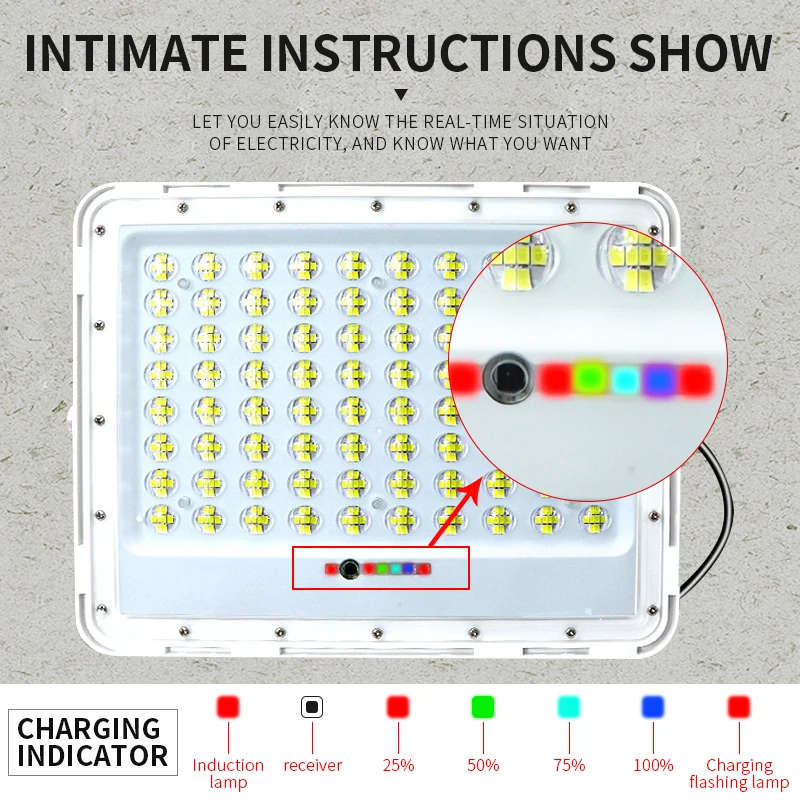 INTIMATE INSTRUCTIONS SHOW

LET YOU EASILY KNOW THE REAL-TIME SITUATION OF ELECTRICITY, AND KNOW WHAT YOU WANT

CHARGING INDICATOR

Induction lamp

receiver

25%

50%

75%

100%

Charging flashing lamp