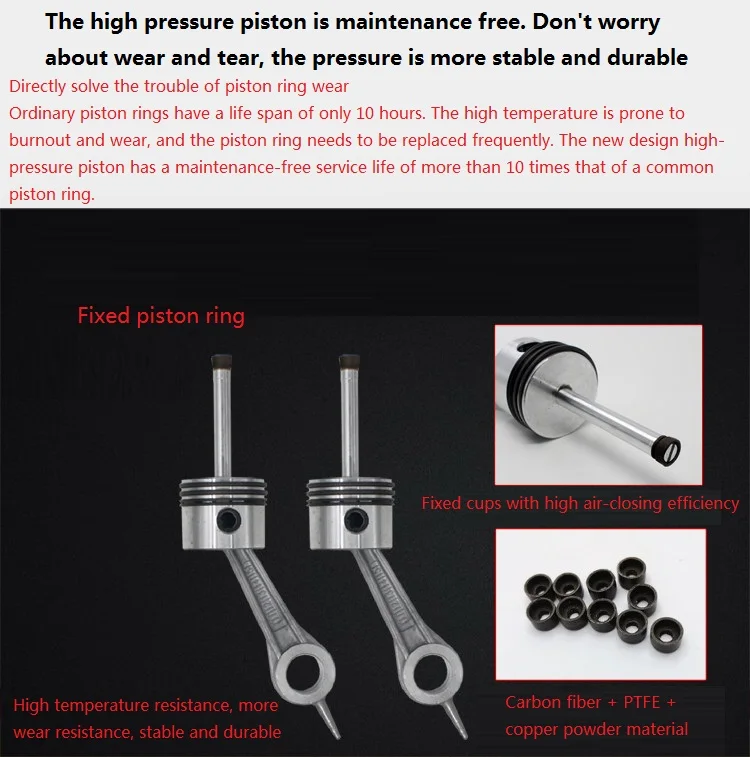 The high pressure piston is maintenance free. Don't worry about wear and tear, the pressure is more stable and durable

Directly solve the trouble of piston ring wear
Ordinary piston rings have a life span of only 10 hours. The high temperature is prone to burnout and wear, and the piston ring needs to be replaced frequently. The new design high-pressure piston has a maintenance-free service life of more than 10 times that of a common piston ring.

Fixed piston ring

Fixed cups with high air-closing efficiency

High temperature resistance, more wear resistance, stable and durable

Carbon fiber + PTFE + copper powder material