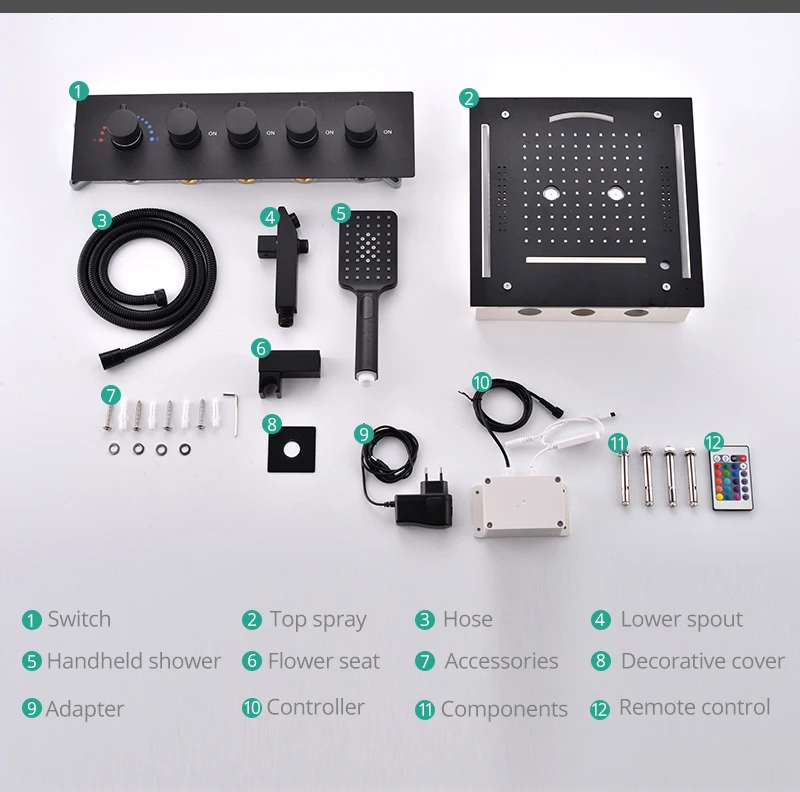 1

ON ON ON ON

2

3

4

5

6

7

8

9

10

11

12

1 Switch
2 Top spray
3 Hose
4 Lower spout
5 Handheld shower
6 Flower seat
7 Accessories
8 Decorative cover
9 Adapter
10 Controller
11 Components
12 Remote control