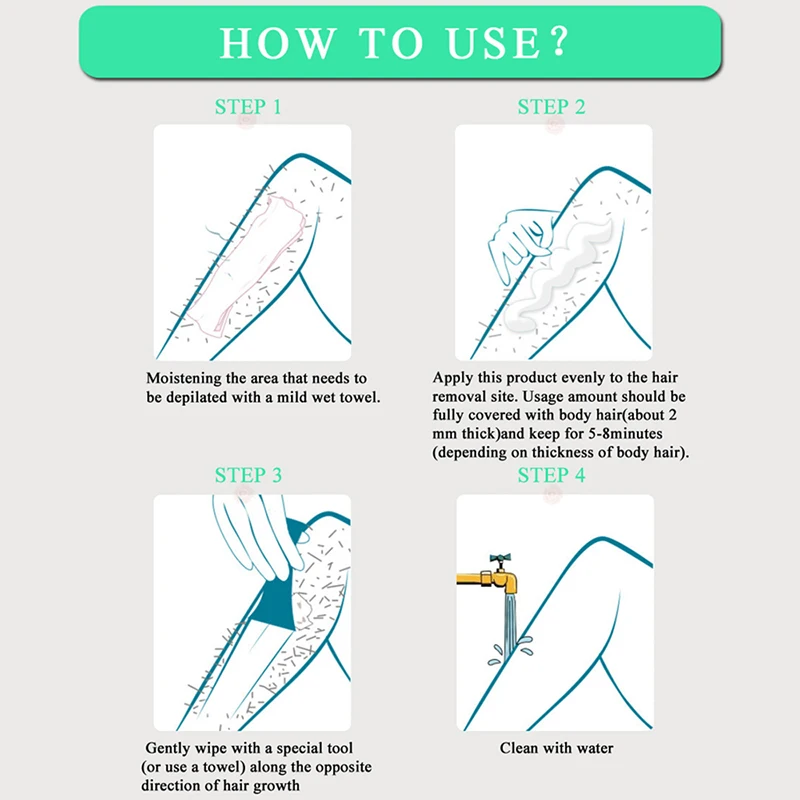 HOW TO USE?

STEP 1

Moistening the area that needs to be depilated with a mild wet towel.

STEP 2

Apply this product evenly to the hair removal site. Usage amount should be fully covered with body hair(about 2 mm thick)and keep for 5-8minutes (depending on thickness of body hair).

STEP 3

Gently wipe with a special tool (or use a towel) along the opposite direction of hair growth

STEP 4

Clean with water