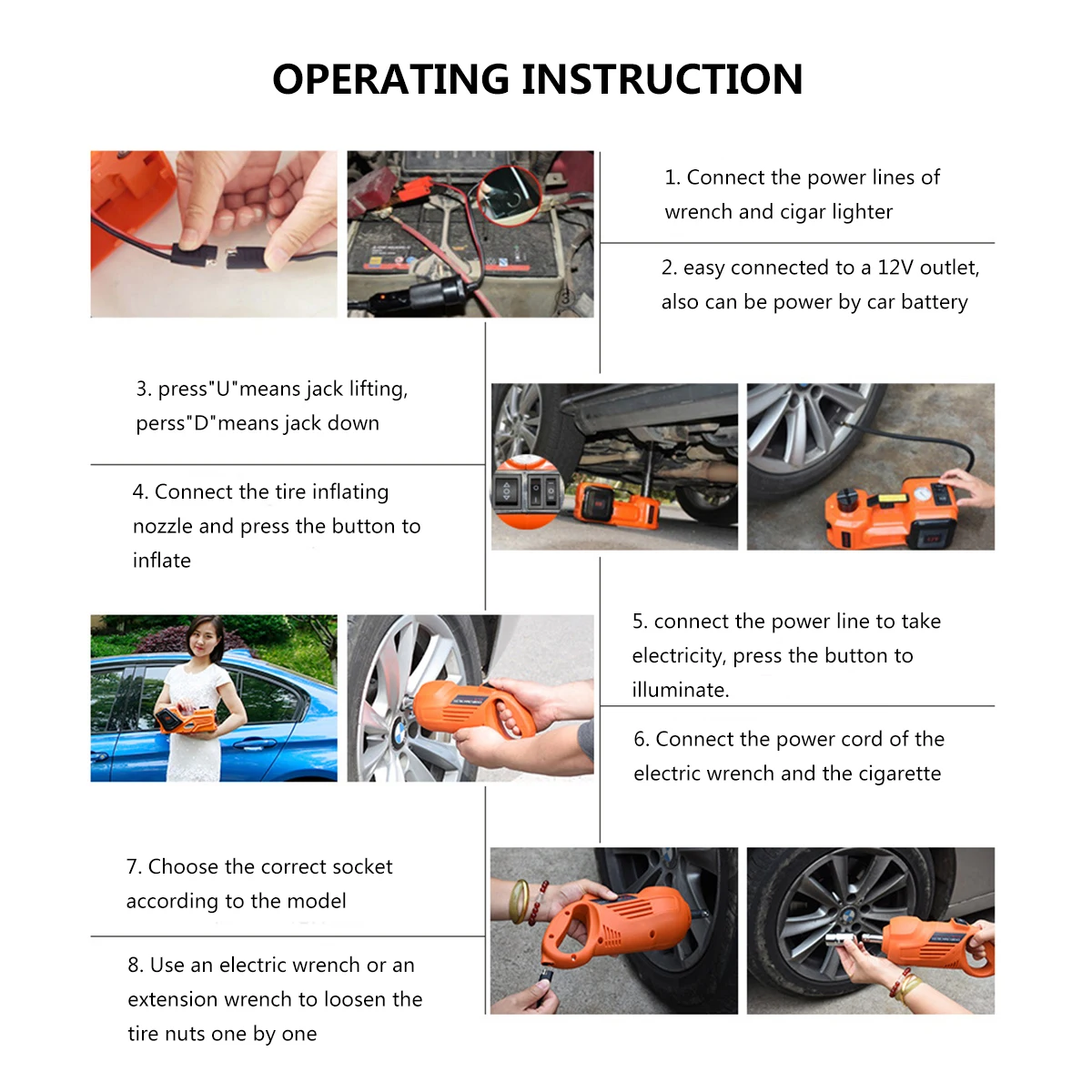 OPERATING INSTRUCTION

1. Connect the power lines of wrench and cigar lighter

2. easy connected to a 12V outlet, also can be power by car battery

3. press"U"means jack lifting, perss"D"means jack down

4. Connect the tire inflating nozzle and press the button to inflate

5. connect the power line to take electricity, press the button to illuminate.

6. Connect the power cord of the electric wrench and the cigarette

7. Choose the correct socket according to the model

8. Use an electric wrench or an extension wrench to loosen the tire nuts one by one