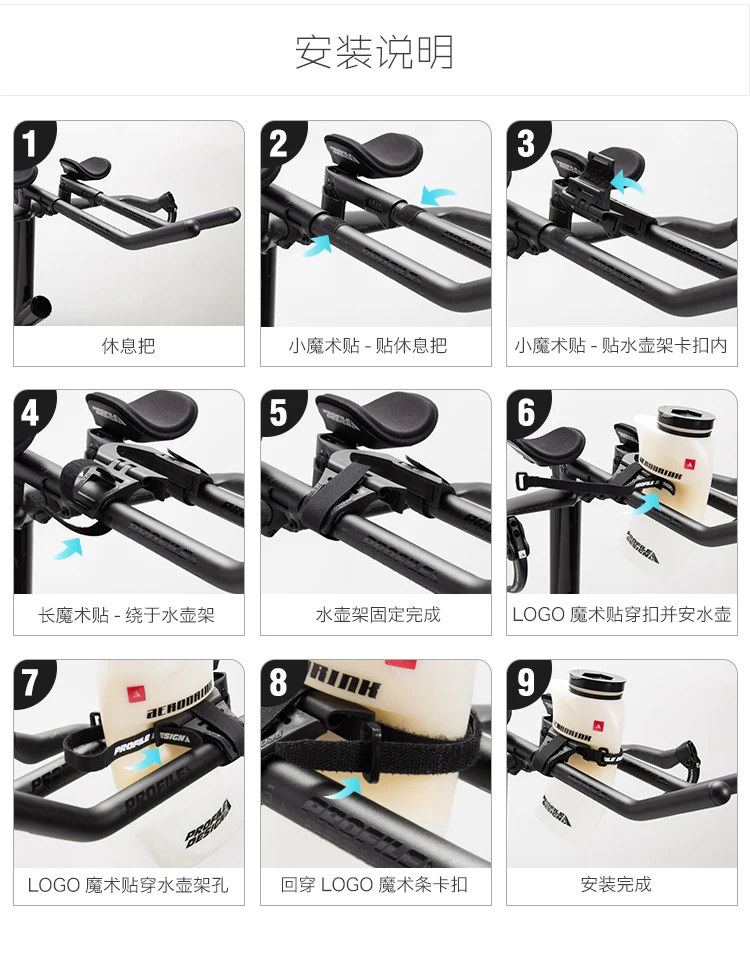 安装说明

1

休息把

2

小魔术贴 - 贴休息把

3

小魔术贴 - 贴水壶架卡扣内

4

长魔术贴 - 绕于水壶架

5

水壶架固定完成

6

AERODRINK

PROFILE DESIGN

LOGO 魔术贴穿扣并安水壶

7

AERODRINK

PROFILE DESIGN

PROFILE

PROFILE DESIGN

LOGO 魔术贴穿水壶架孔

8

DRINK

PROFILE

回穿 LOGO 魔术条卡扣

9

AERODRINK

PROFILE DESIGN

安装完成