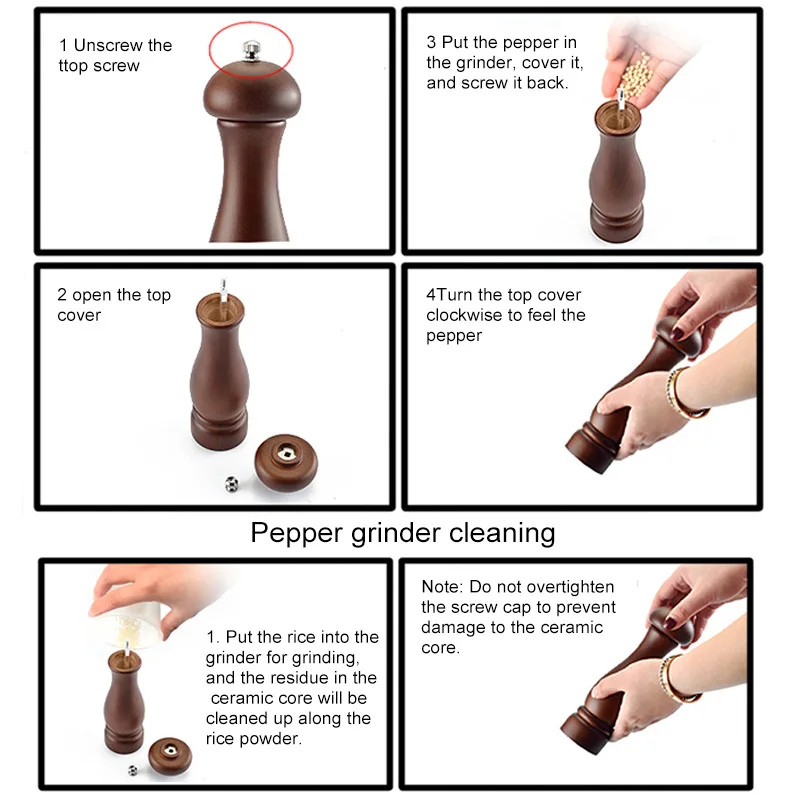 1 Unscrew the ttop screw

3 Put the pepper in the grinder, cover it, and screw it back.

2 open the top cover

4Turn the top cover clockwise to feel the pepper

Pepper grinder cleaning

1. Put the rice into the grinder for grinding, and the residue in the ceramic core will be cleaned up along the rice powder.

Note: Do not overtighten the screw cap to prevent damage to the ceramic core.