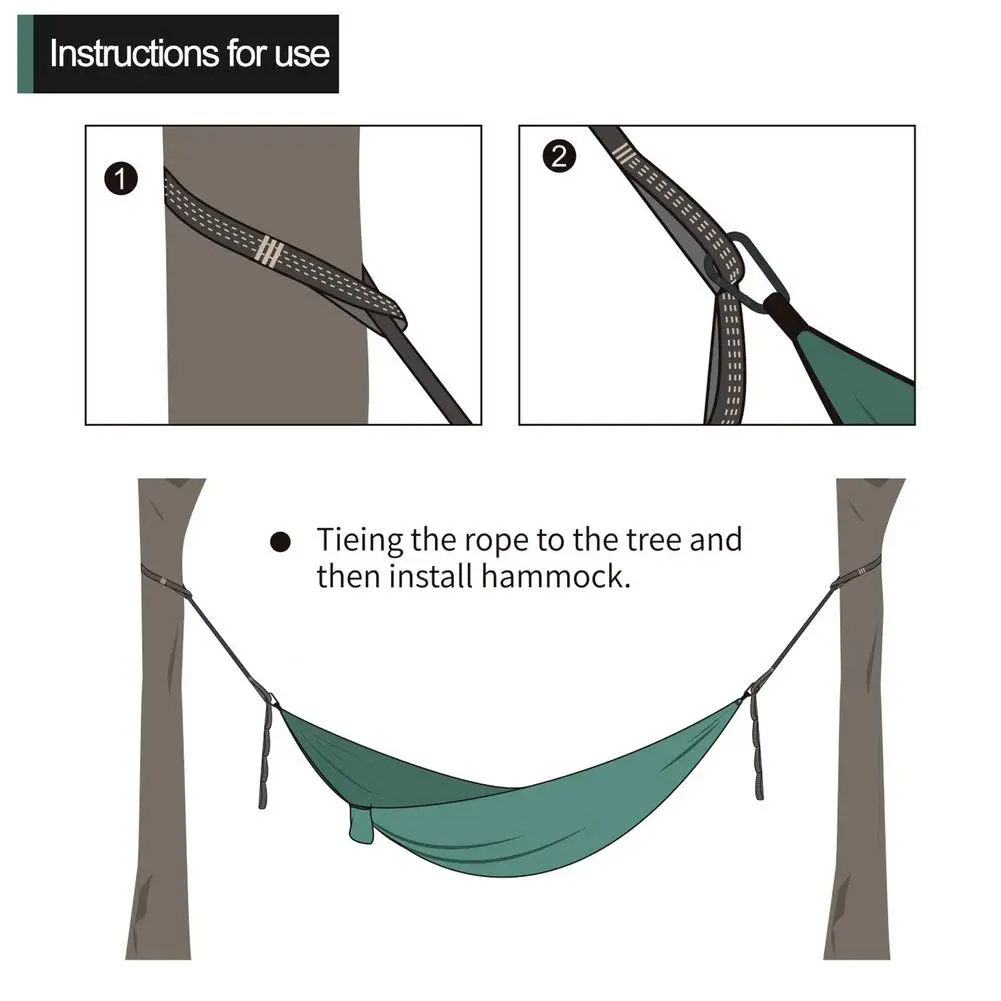 Instructions for use

1

2

● Tieing the rope to the tree and then install hammock.