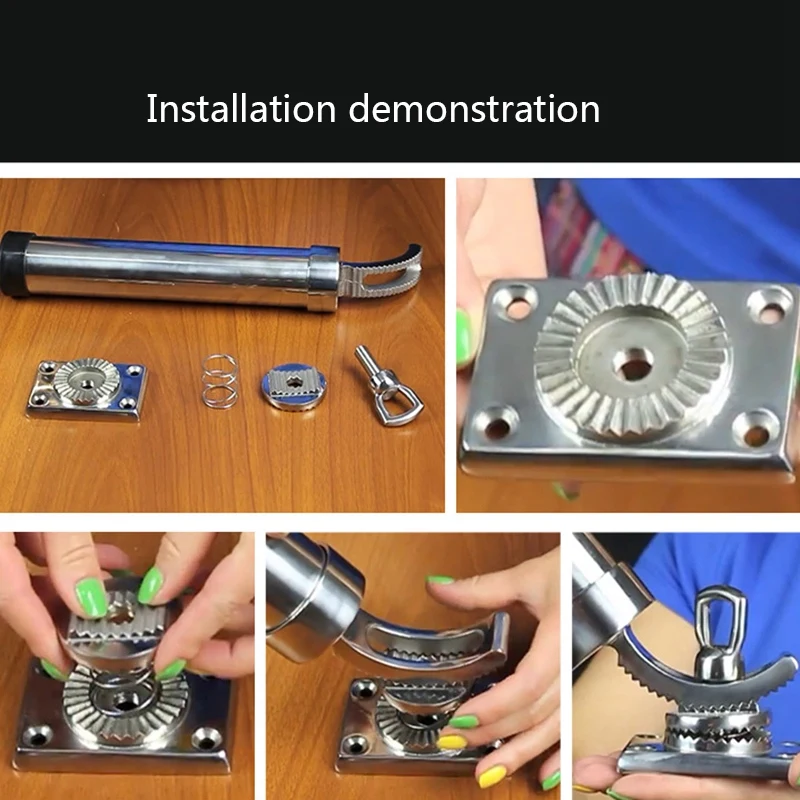 Installation demonstration