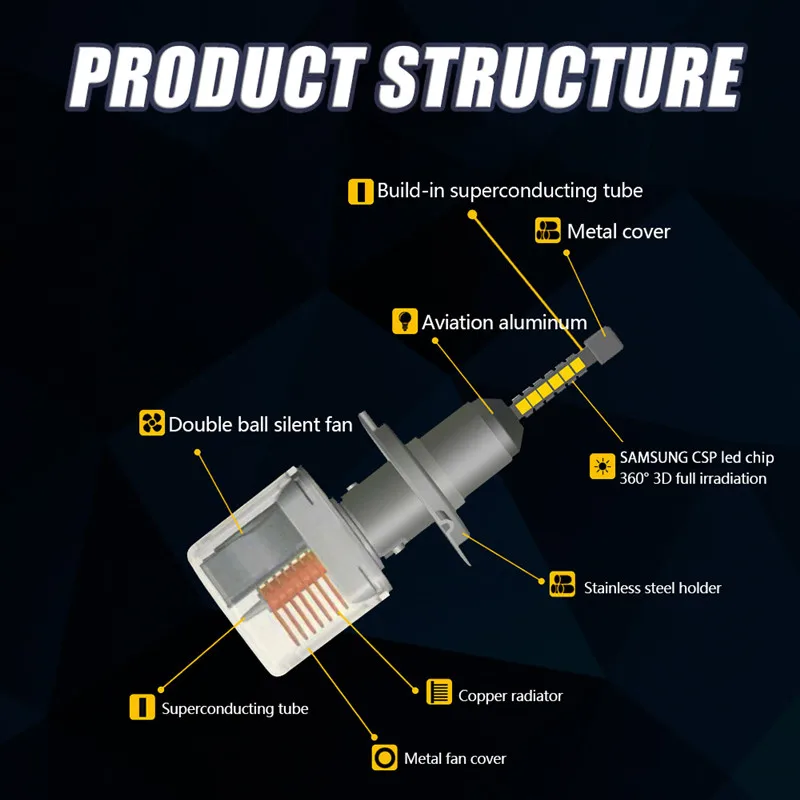 PRODUCT STRUCTURE

Build-in superconducting tube

Metal cover

Aviation aluminum

Double ball silent fan

SAMSUNG CSP led chip
360° 3D full irradiation

Stainless steel holder

Copper radiator

Superconducting tube

Metal fan cover