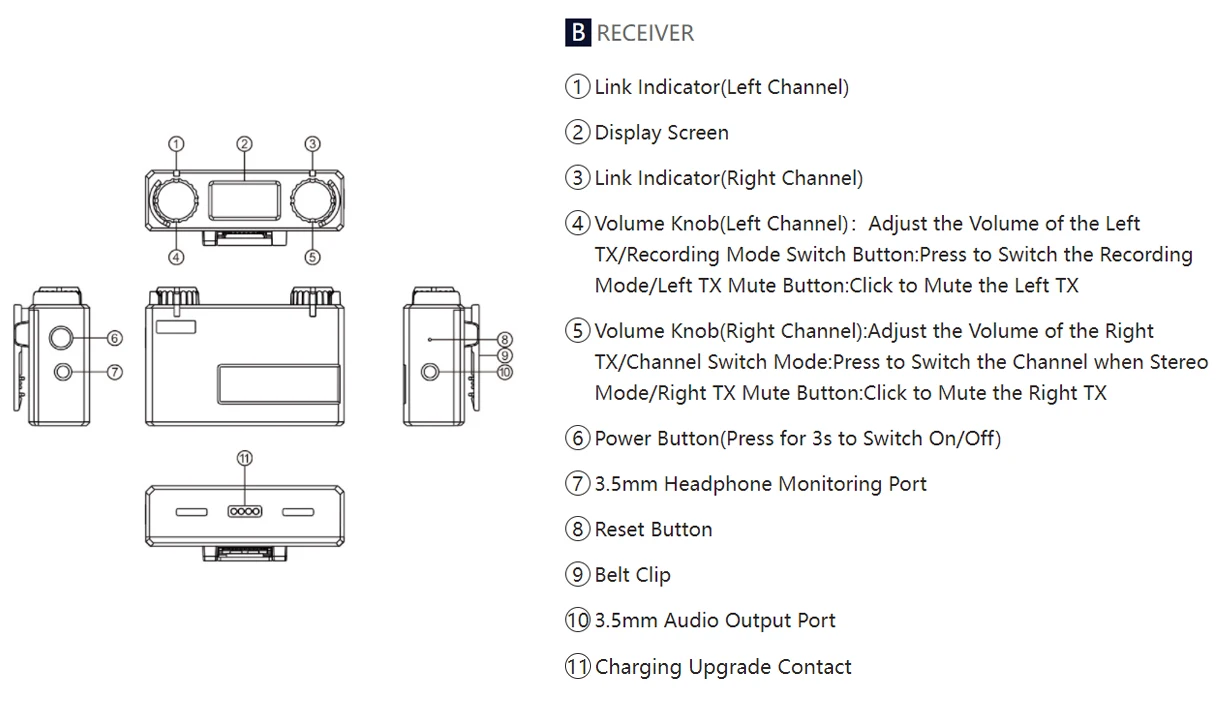 ①
②
③
④
⑤
⑥
⑦
⑧
⑨
⑩
⑪

B RECEIVER

① Link Indicator(Left Channel)

② Display Screen

③ Link Indicator(Right Channel)

④ Volume Knob(Left Channel)： Adjust the Volume of the Left TX/Recording Mode Switch Button:Press to Switch the Recording Mode/Left TX Mute Button:Click to Mute the Left TX

⑤ Volume Knob(Right Channel):Adjust the Volume of the Right TX/Channel Switch Mode:Press to Switch the Channel when Stereo Mode/Right TX Mute Button:Click to Mute the Right TX

⑥ Power Button(Press for 3s to Switch On/Off)

⑦ 3.5mm Headphone Monitoring Port

⑧ Reset Button

⑨ Belt Clip

⑩ 3.5mm Audio Output Port

⑪ Charging Upgrade Contact