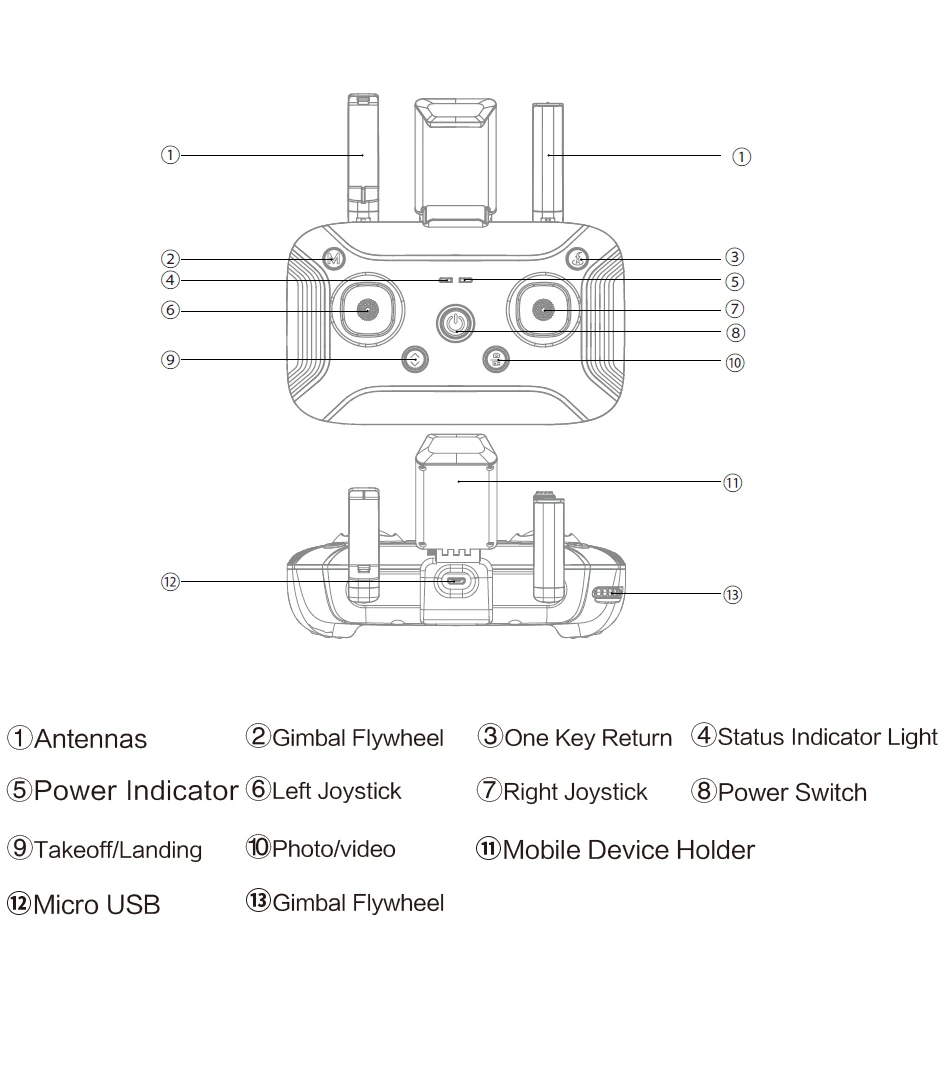 ①
①
②
③
④
⑤
⑥
⑦
⑧
⑨
⑩
⑪
⑫
⑬

①Antennas ②Gimbal Flywheel ③One Key Return ④Status Indicator Light

⑤Power Indicator ⑥Left Joystick ⑦Right Joystick ⑧Power Switch

⑨Takeoff/Landing ⑩Photo/video ⑪Mobile Device Holder

⑫Micro USB ⑬Gimbal Flywheel