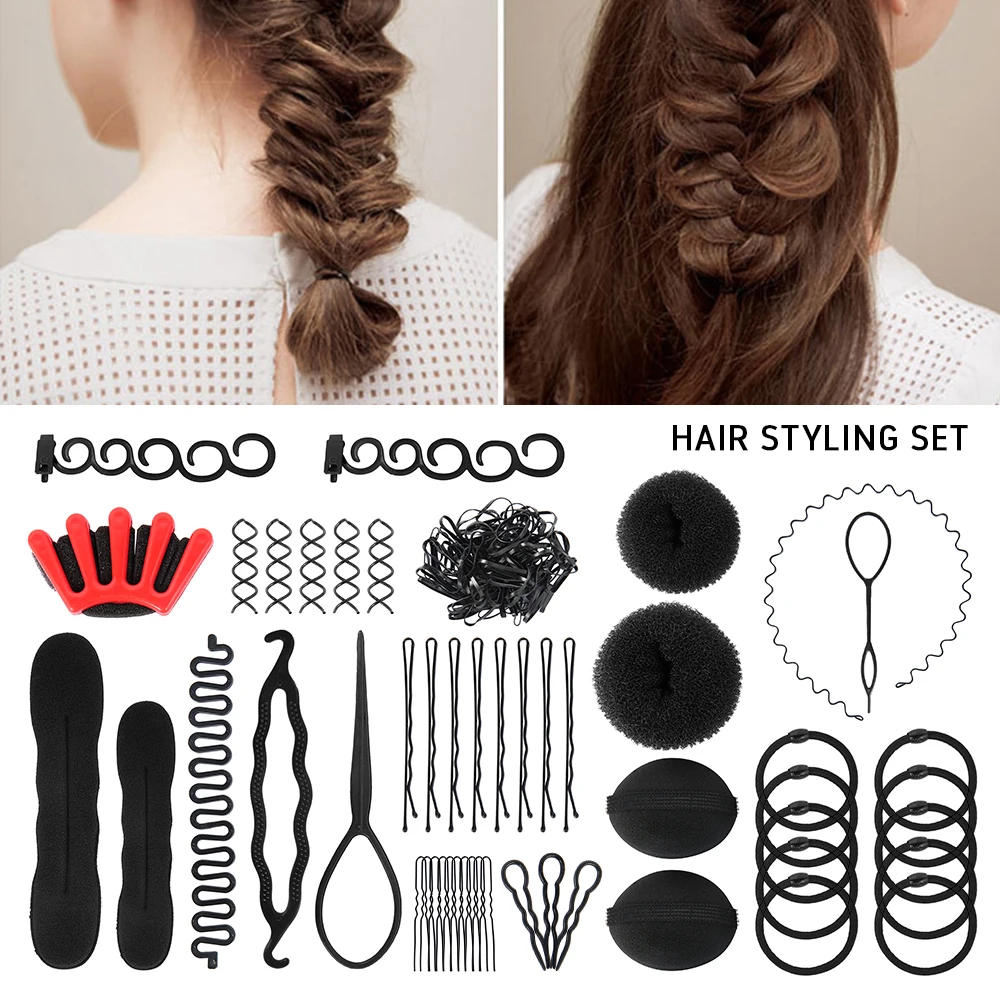 HAIR STYLING SET