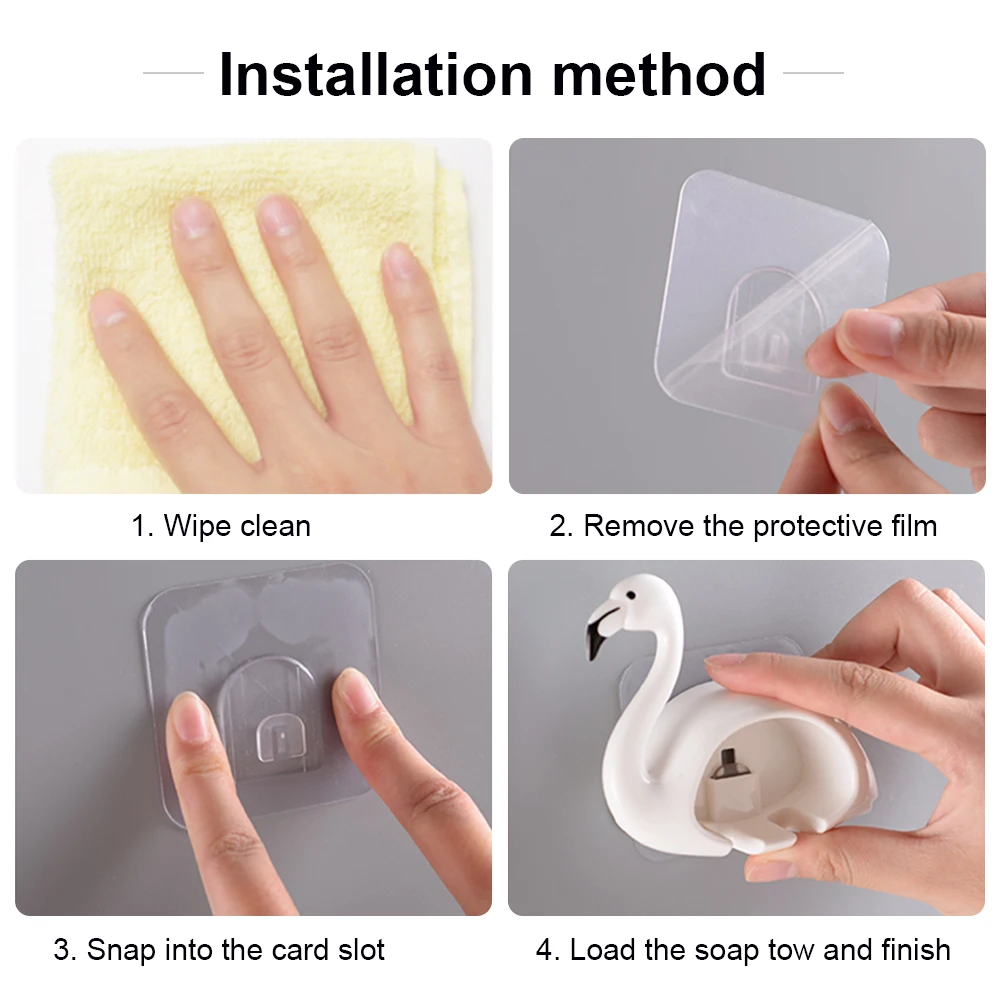 Installation method

1. Wipe clean

2. Remove the protective film

3. Snap into the card slot

4. Load the soap tow and finish