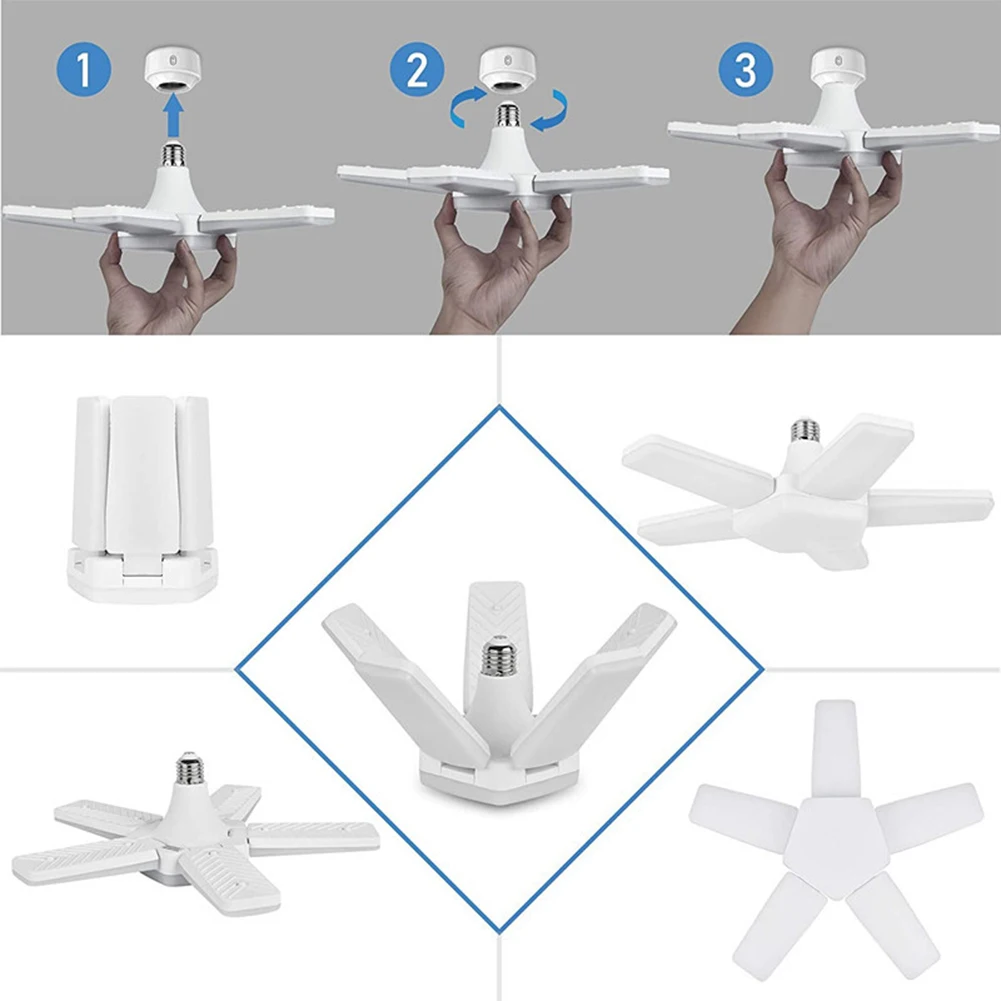 1

2

3