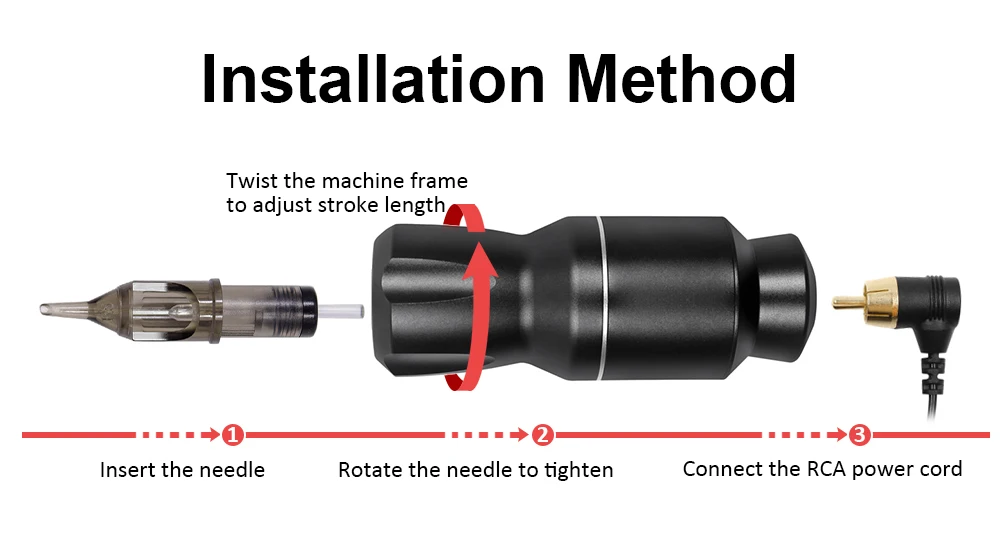 Installation Method

Twist the machine frame to adjust stroke length

1 Insert the needle

2 Rotate the needle to tighten

3 Connect the RCA power cord