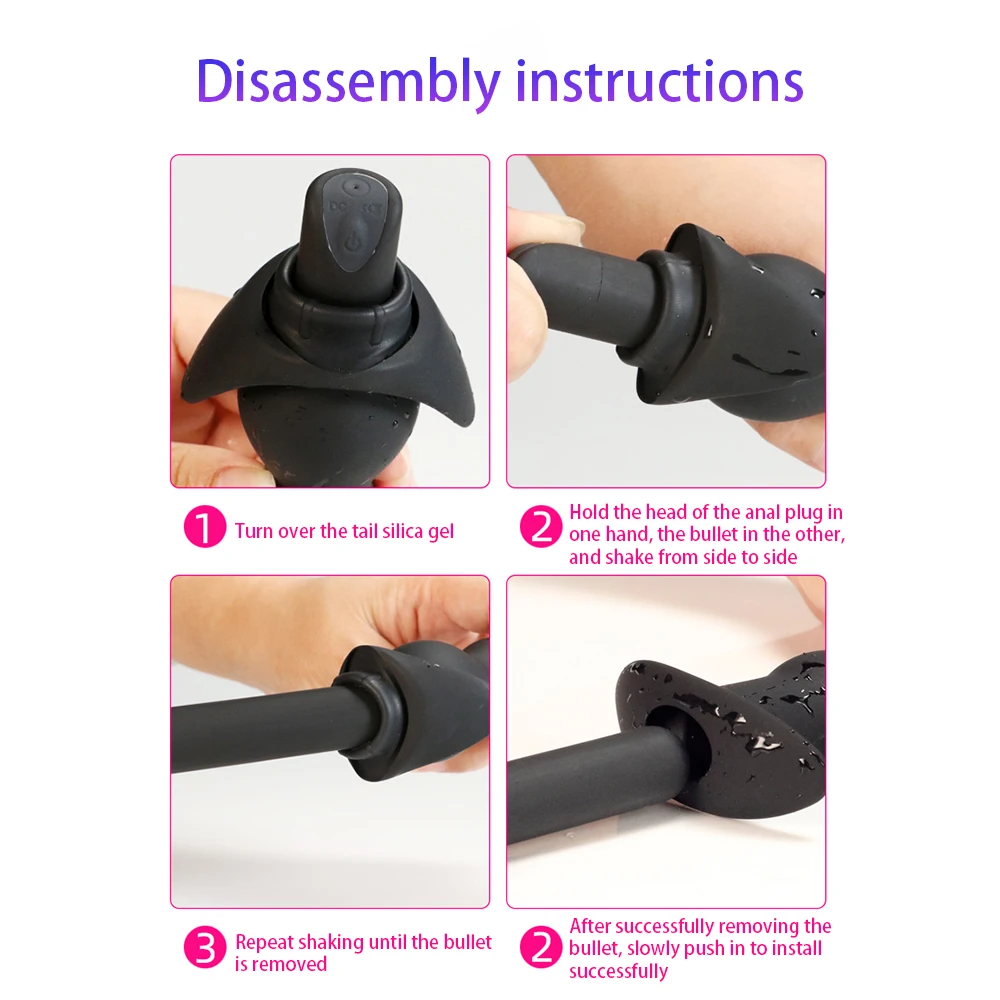 Disassembly instructions

1 Turn over the tail silica gel

2 Hold the head of the anal plug in one hand, the bullet in the other, and shake from side to side

3 Repeat shaking until the bullet is removed

2 After successfully removing the bullet, slowly push in to install successfully