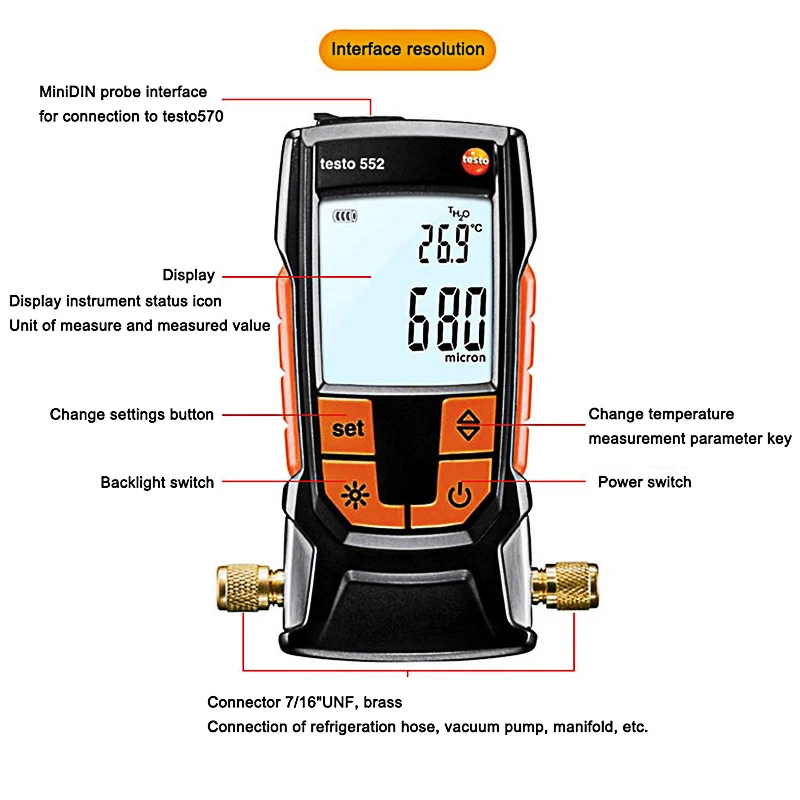 Interface resolution

MiniDIN probe interface
for connection to testo570

testo 552

testo

$T_{H_2O}$
26.9 °C

680
micron

Display
Display instrument status icon
Unit of measure and measured value

Change settings button

set

Change temperature
measurement parameter key

Backlight switch

Power switch

Connector 7/16"UNF, brass
Connection of refrigeration hose, vacuum pump, manifold, etc.