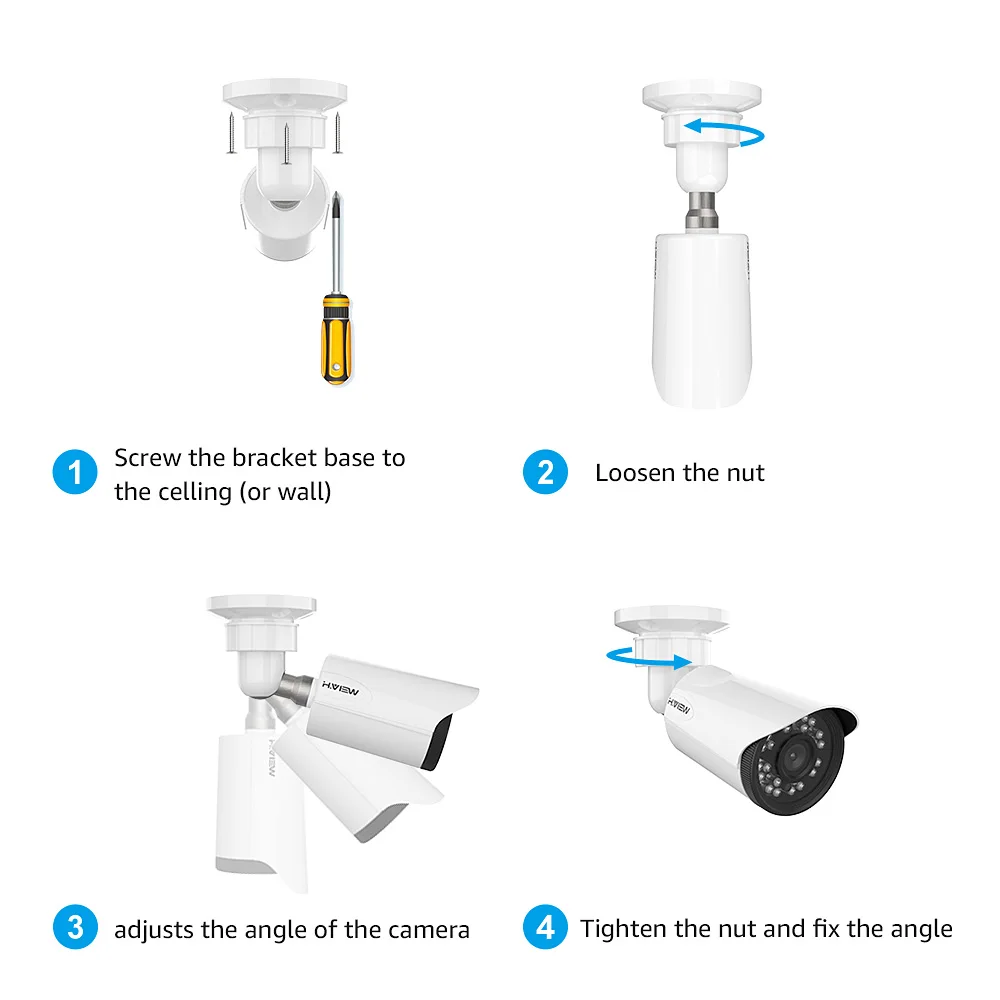 1 Screw the bracket base to the celling (or wall)

2 Loosen the nut

H.VIEW

H.VIEW

H.VIEW

3 adjusts the angle of the camera

4 Tighten the nut and fix the angle