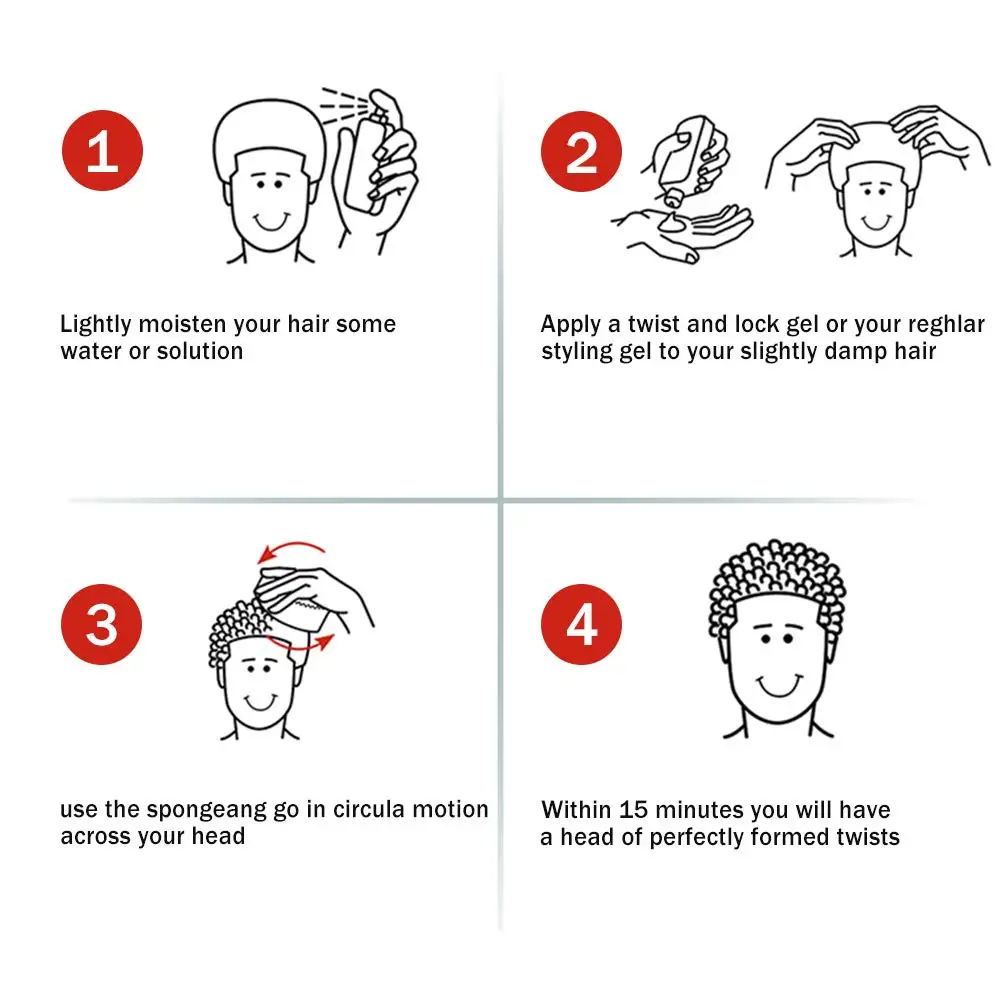 1

Lightly moisten your hair some water or solution

2

Apply a twist and lock gel or your reghlar styling gel to your slightly damp hair

3

use the spongeang go in circula motion across your head

4

Within 15 minutes you will have a head of perfectly formed twists