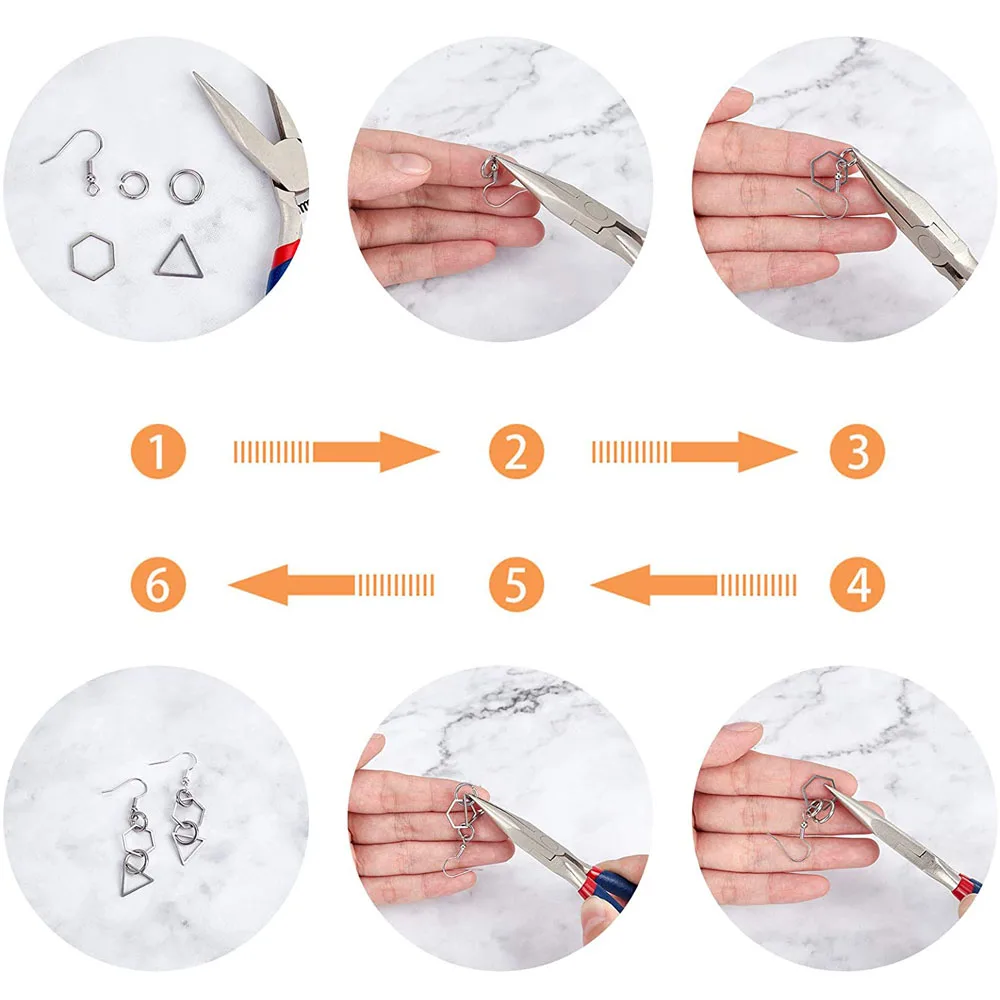 1
2
3
6
5
4