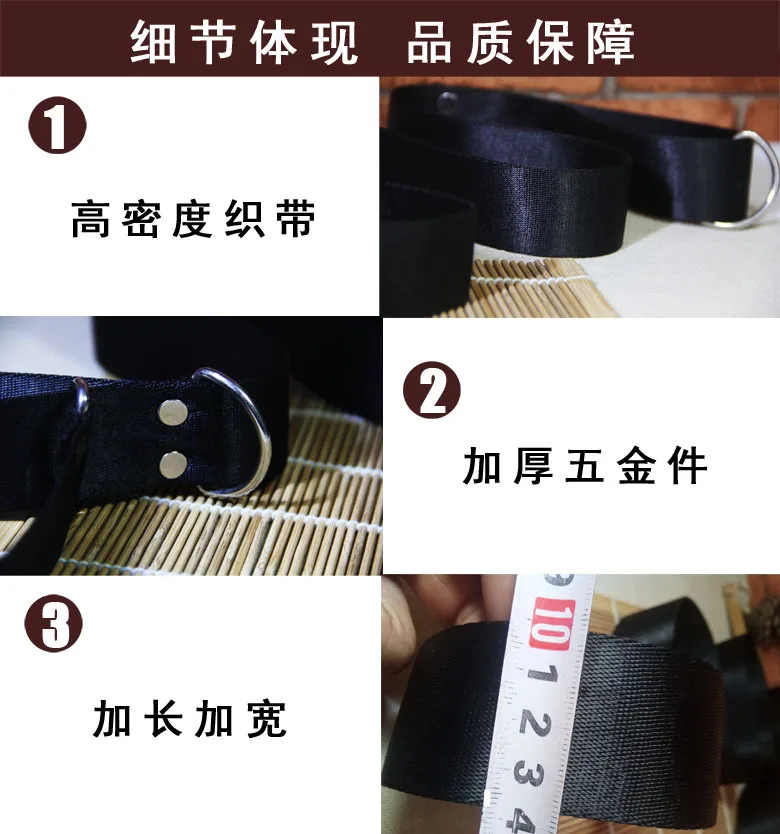 细节体现 品质保障

1

高密度织带

2

加厚五金件

3

加长加宽

10
1
2
3
4