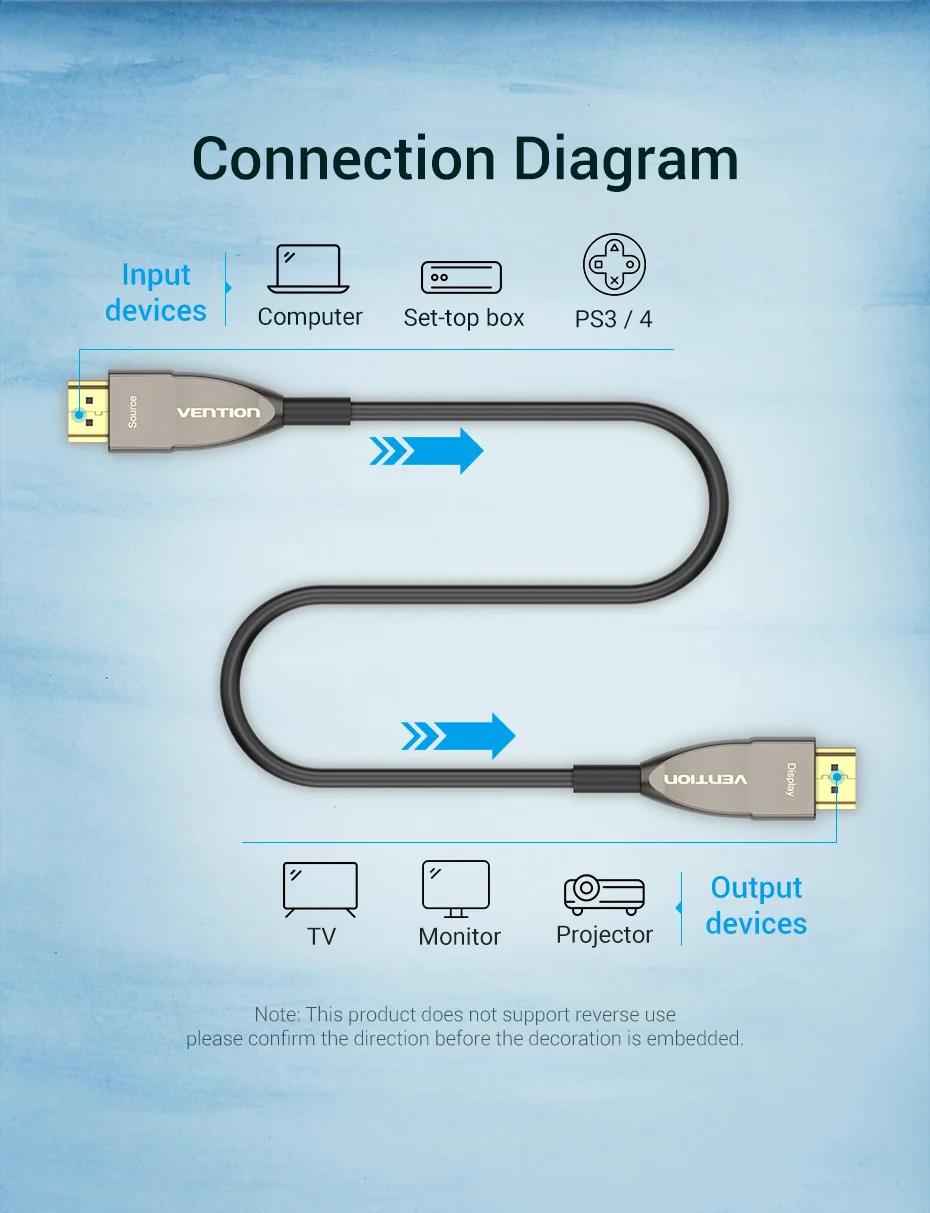 Connection Diagram

Input devices

Computer

Set-top box

PS3 / 4

Source

VENTION

VENTION

Display

TV

Monitor

Projector

Output devices

Note: This product does not support reverse use
please confirm the direction before the decoration is embedded.