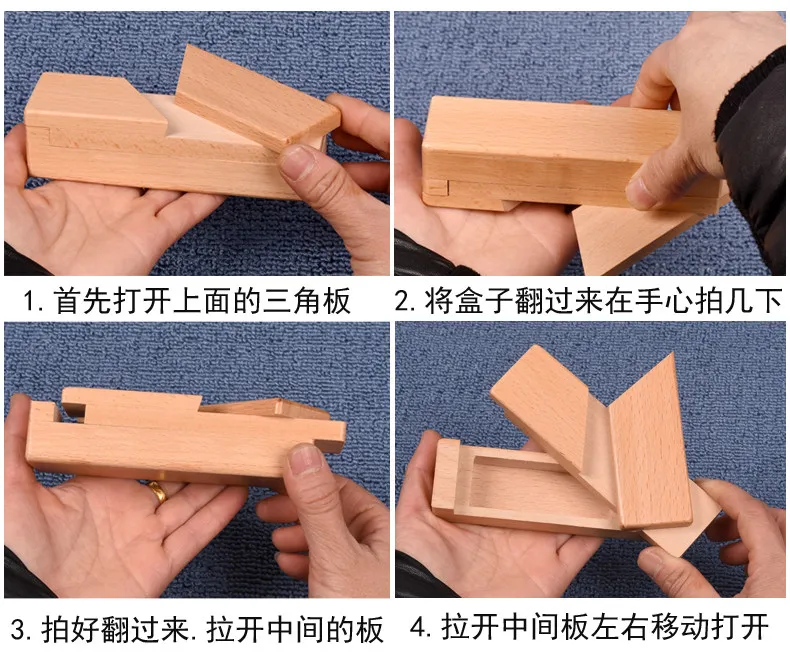 1.首先打开上面的三角板

2.将盒子翻过来在手心拍几下

3.拍好翻过来.拉开中间的板

4.拉开中间板左右移动打开