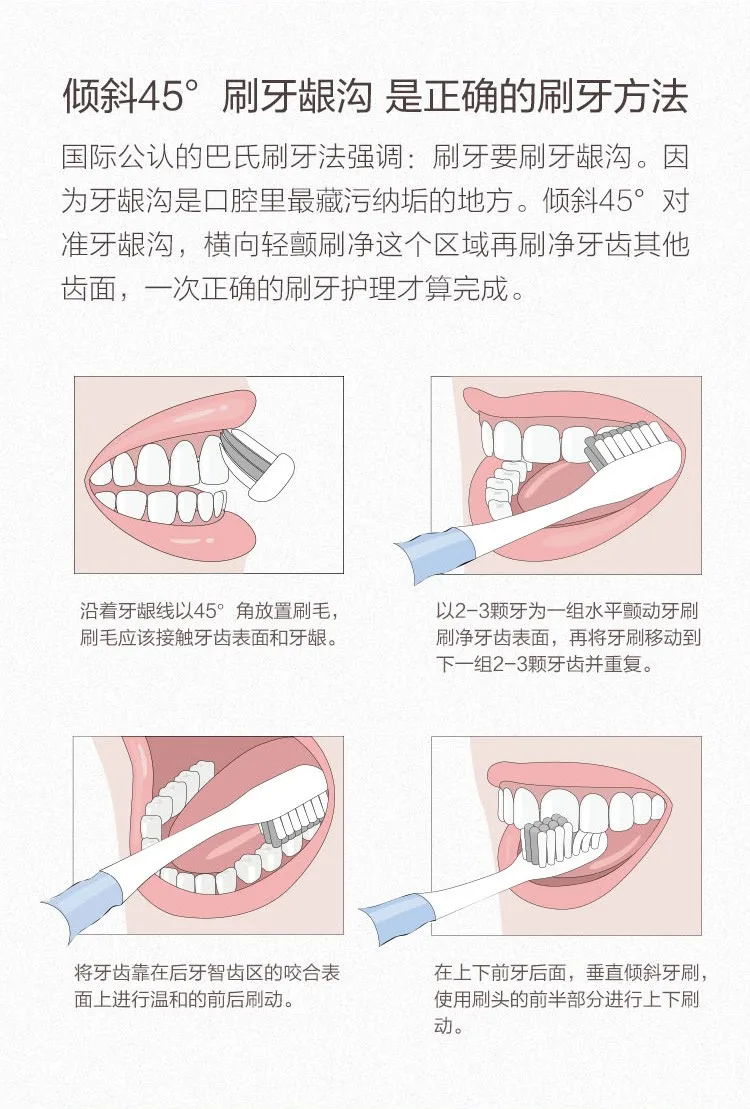 倾斜45° 刷牙龈沟 是正确的刷牙方法

国际公认的巴氏刷牙法强调：刷牙要刷牙龈沟。因为牙龈沟是口腔里最藏污纳垢的地方。倾斜45° 对准牙龈沟，横向轻颤刷净这个区域再刷净牙齿其他齿面，一次正确的刷牙护理才算完成。

沿着牙龈线以45° 角放置刷毛，刷毛应该接触牙齿表面和牙龈。

以2-3颗牙为一组水平颤动牙刷刷净牙齿表面，再将牙刷移动到下一组2-3颗牙齿并重复。

将牙齿靠在后牙智齿区的咬合表面上进行温和的前后刷动。

在上下前牙后面，垂直倾斜牙刷，使用刷头的前半部分进行上下刷动。