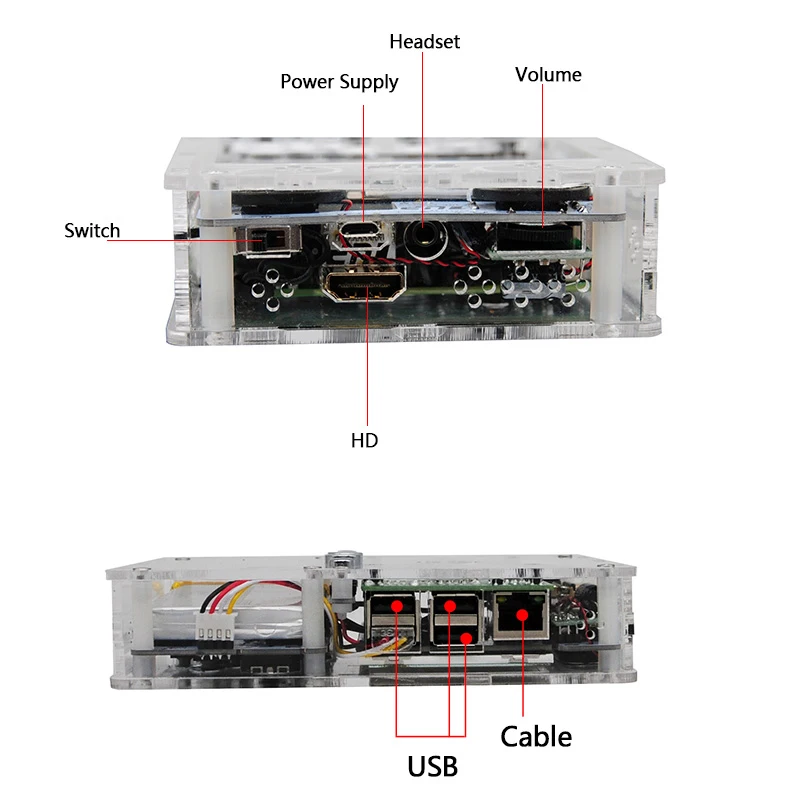 Headset

Power Supply

Volume

Switch

HD

Cable

USB