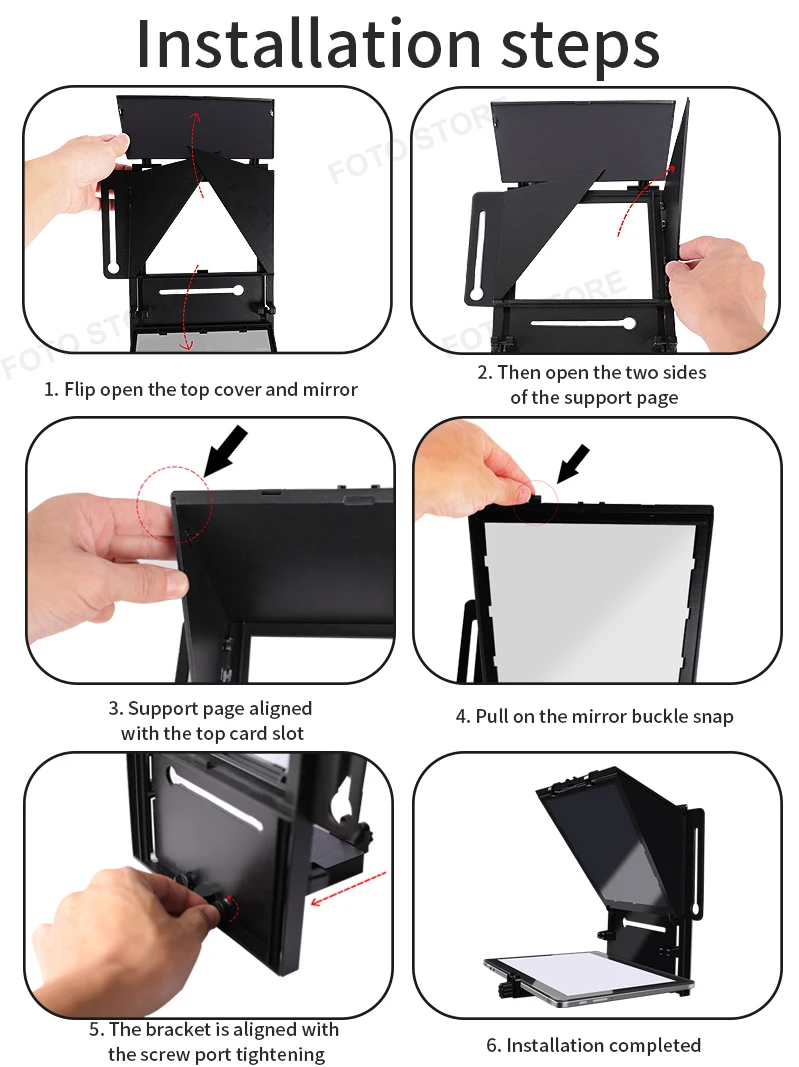 Installation steps

FOTO STORE

FOTO STORE

FOTO STORE

1. Flip open the top cover and mirror

2. Then open the two sides of the support page

3. Support page aligned with the top card slot

4. Pull on the mirror buckle snap

5. The bracket is aligned with the screw port tightening

6. Installation completed