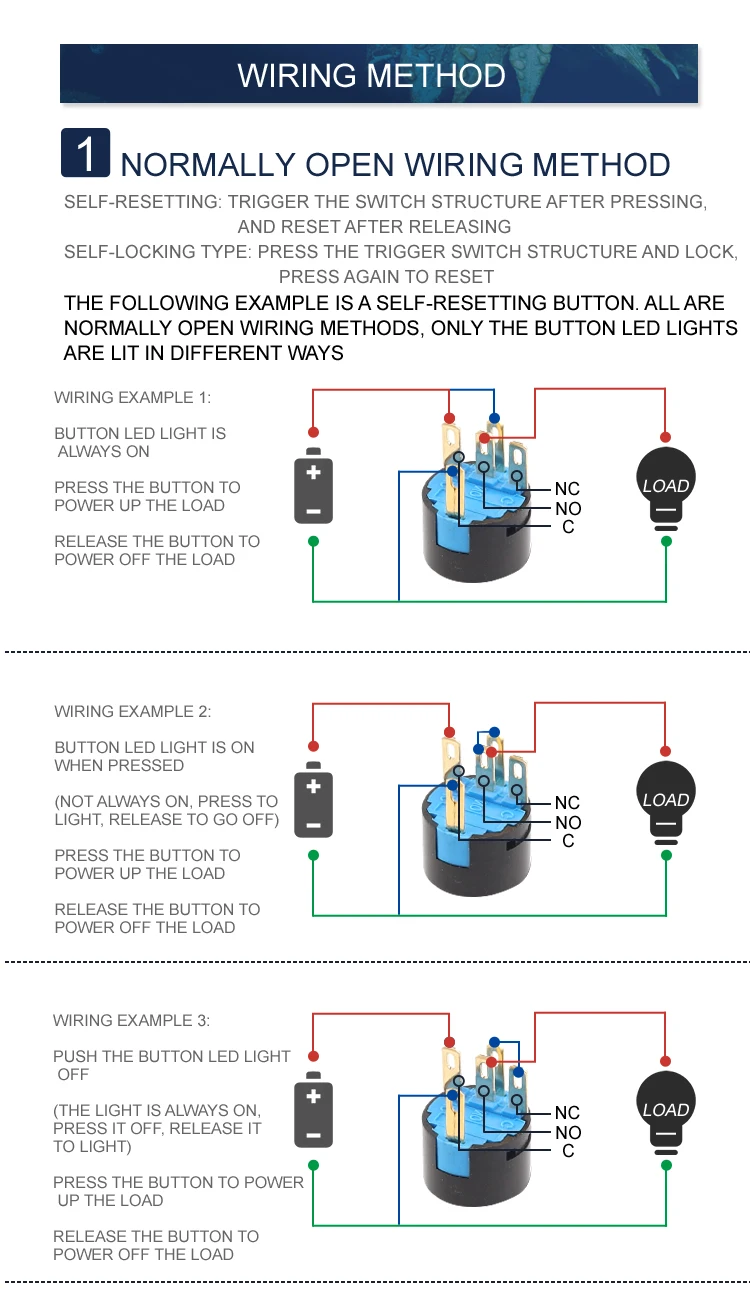 WIRING METHOD

1 NORMALLY OPEN WIRING METHOD

SELF-RESETTING: TRIGGER THE SWITCH STRUCTURE AFTER PRESSING, AND RESET AFTER RELEASING

SELF-LOCKING TYPE: PRESS THE TRIGGER SWITCH STRUCTURE AND LOCK, PRESS AGAIN TO RESET

THE FOLLOWING EXAMPLE IS A SELF-RESETTING BUTTON. ALL ARE NORMALLY OPEN WIRING METHODS, ONLY THE BUTTON LED LIGHTS ARE LIT IN DIFFERENT WAYS

WIRING EXAMPLE 1:

BUTTON LED LIGHT IS ALWAYS ON

PRESS THE BUTTON TO POWER UP THE LOAD

RELEASE THE BUTTON TO POWER OFF THE LOAD

+
−
NC
NO
C
LOAD

WIRING EXAMPLE 2:

BUTTON LED LIGHT IS ON WHEN PRESSED

(NOT ALWAYS ON, PRESS TO LIGHT, RELEASE TO GO OFF)

PRESS THE BUTTON TO POWER UP THE LOAD

RELEASE THE BUTTON TO POWER OFF THE LOAD

+
−
NC
NO
C
LOAD

WIRING EXAMPLE 3:

PUSH THE BUTTON LED LIGHT OFF

(THE LIGHT IS ALWAYS ON, PRESS IT OFF, RELEASE IT TO LIGHT)

PRESS THE BUTTON TO POWER UP THE LOAD

RELEASE THE BUTTON TO POWER OFF THE LOAD

+
−
NC
NO
C
LOAD