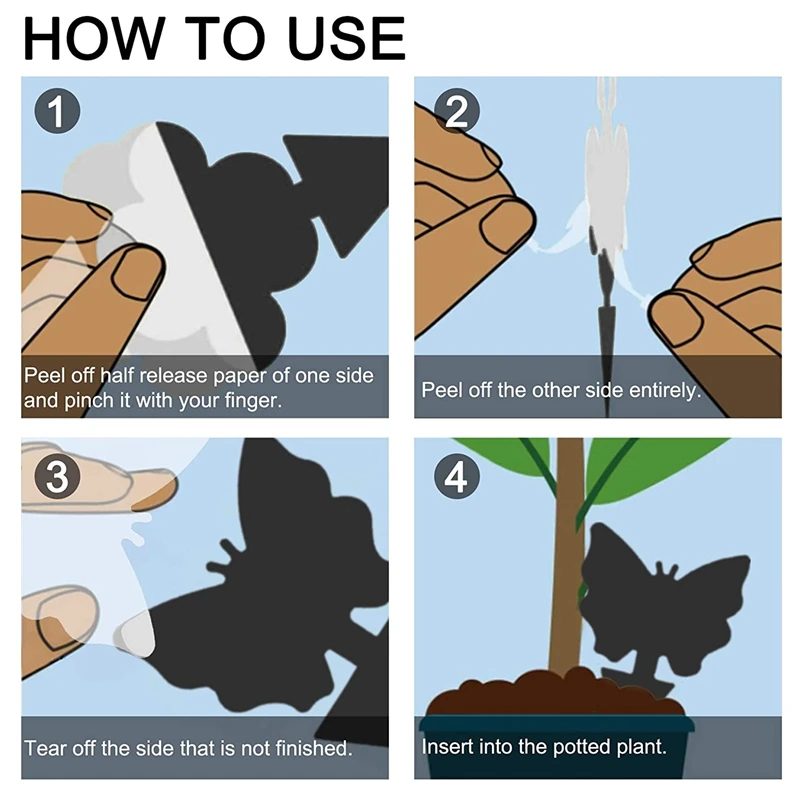 HOW TO USE

1

Peel off half release paper of one side and pinch it with your finger.

2

Peel off the other side entirely.

3

Tear off the side that is not finished.

4

Insert into the potted plant.