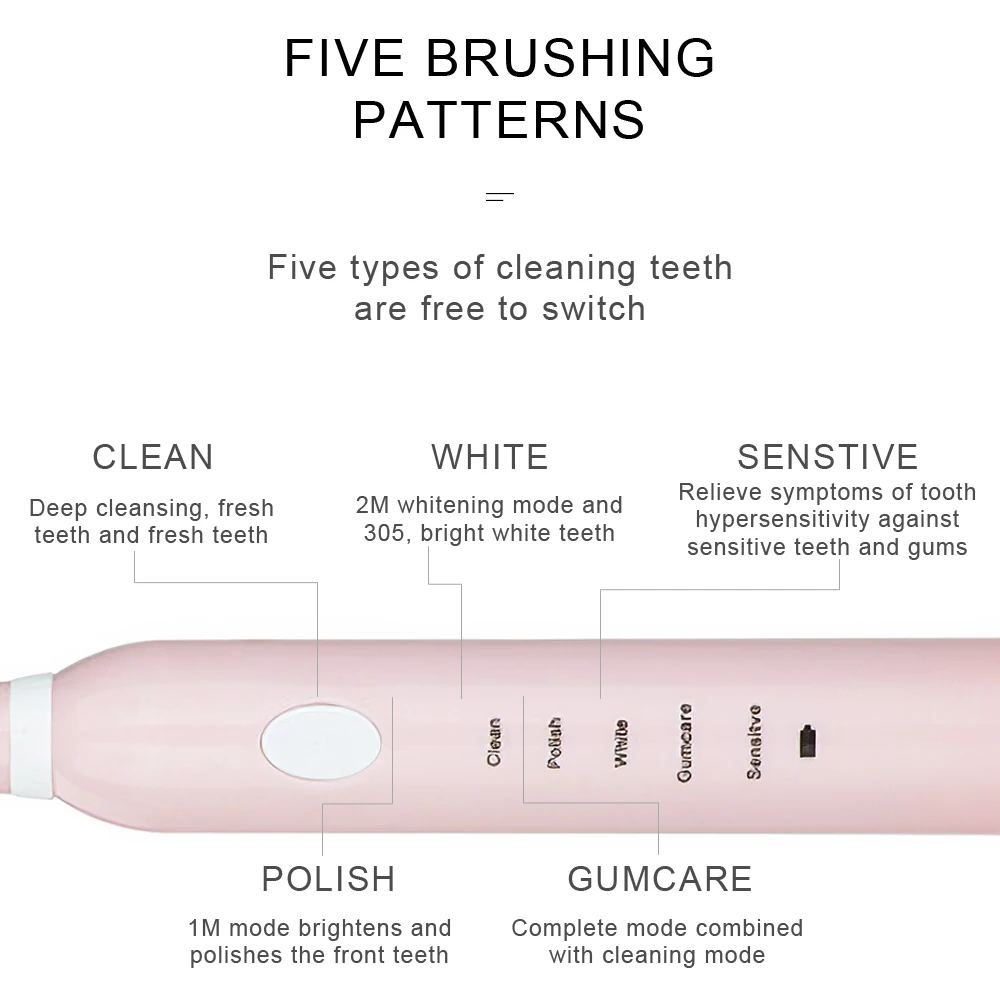 FIVE BRUSHING PATTERNS

Five types of cleaning teeth are free to switch

CLEAN
Deep cleansing, fresh teeth and fresh teeth

WHITE
2M whitening mode and 305, bright white teeth

SENSTIVE
Relieve symptoms of tooth hypersensitivity against sensitive teeth and gums

Clean Polish White Gumcare Sensitive

POLISH
1M mode brightens and polishes the front teeth

GUMCARE
Complete mode combined with cleaning mode