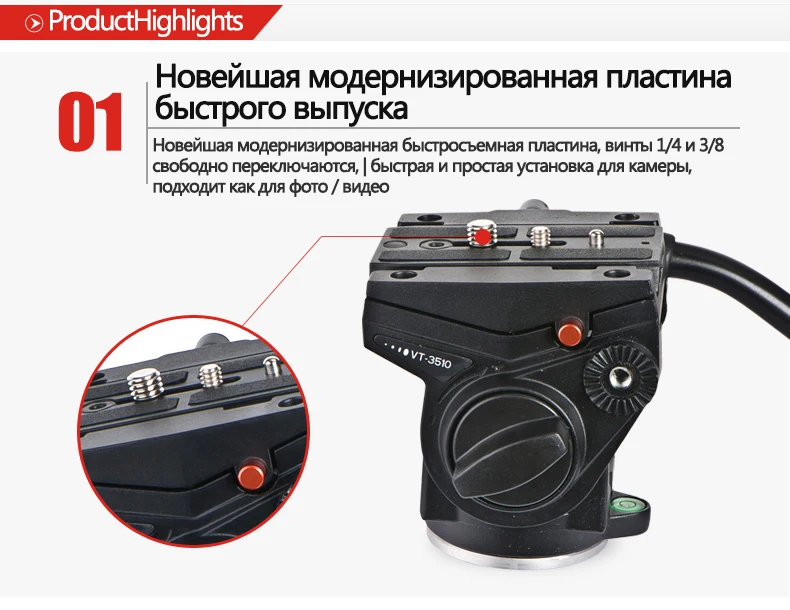 ProductHighlights

01

Новейшая модернизированная пластина быстрого выпуска

Новейшая модернизированная быстросъемная пластина, винты 1/4 и 3/8 свободно переключаются, | быстрая и простая установка для камеры, подходит как для фото / видео

VT-3510