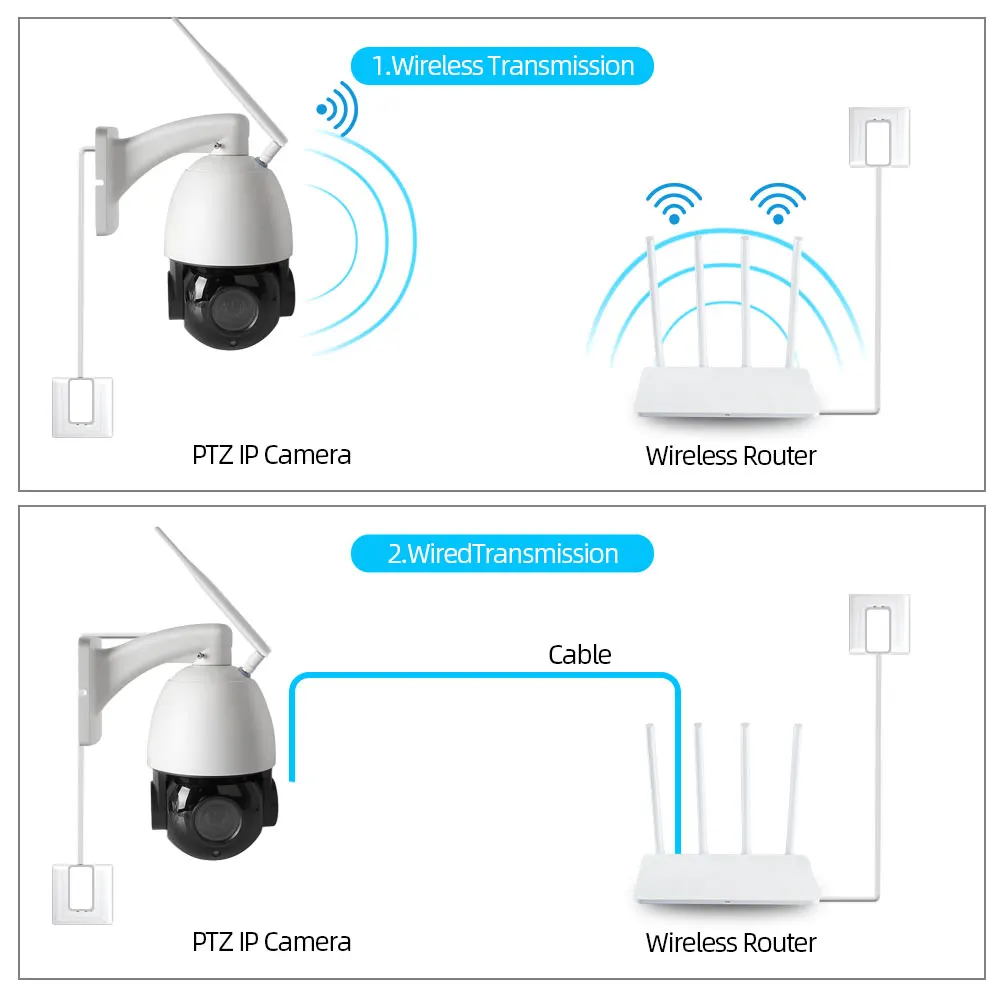 1.Wireless Transmission

PTZ IP Camera

Wireless Router

2.WiredTransmission

Cable

PTZ IP Camera

Wireless Router