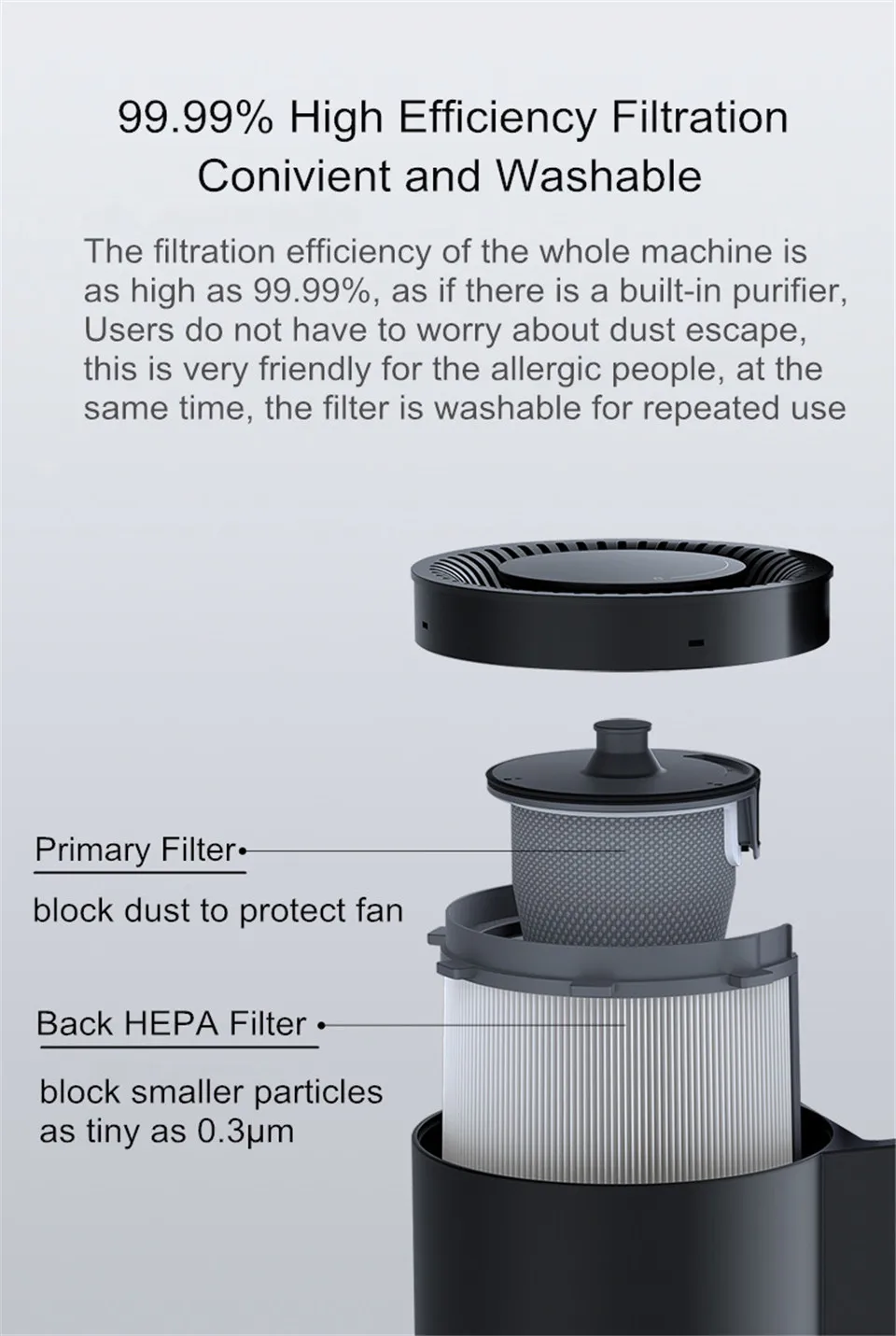 99.99% High Efficiency Filtration
Conivient and Washable

The filtration efficiency of the whole machine is as high as 99.99%, as if there is a built-in purifier, Users do not have to worry about dust escape, this is very friendly for the allergic people, at the same time, the filter is washable for repeated use

Primary Filter

block dust to protect fan

Back HEPA Filter

block smaller particles as tiny as 0.3μm