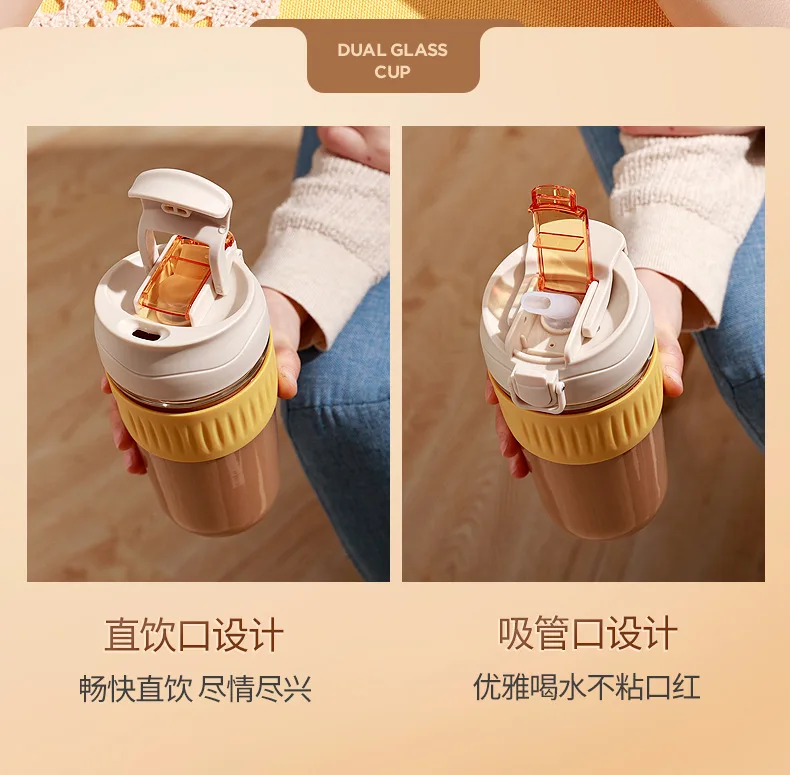 DUAL GLASS CUP

直饮口设计
畅快直饮 尽情尽兴

吸管口设计
优雅喝水不粘口红