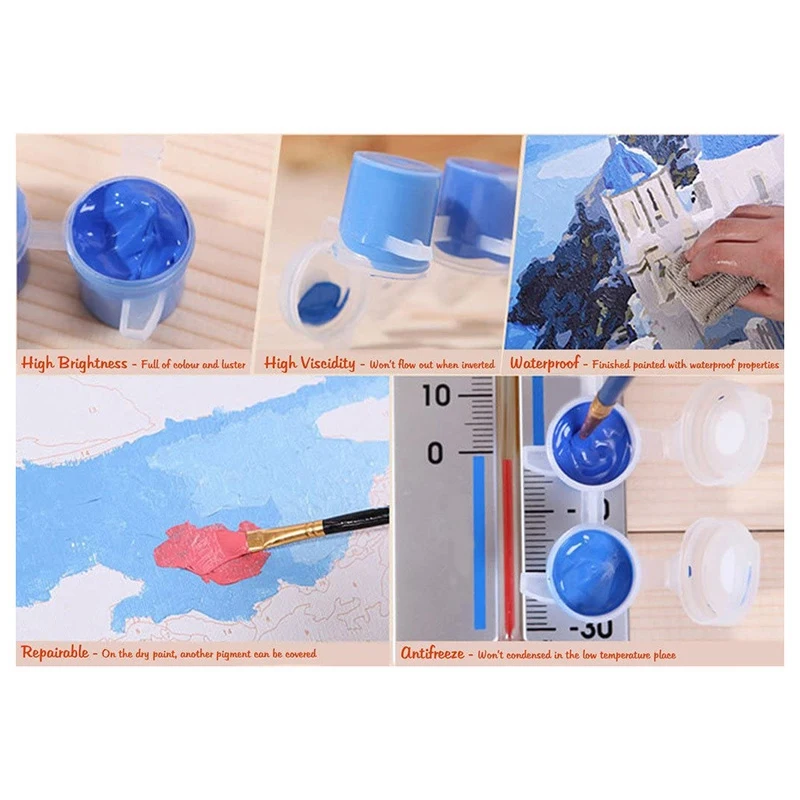 High Brightness - Full of colour and luster

High Viscidity - Won't flow out when inverted

Waterproof - Finished painted with waterproof properties

10
0
-30

Repairable - On the dry paint, another pigment can be covered

Antifreeze - Won't condensed in the low temperature place