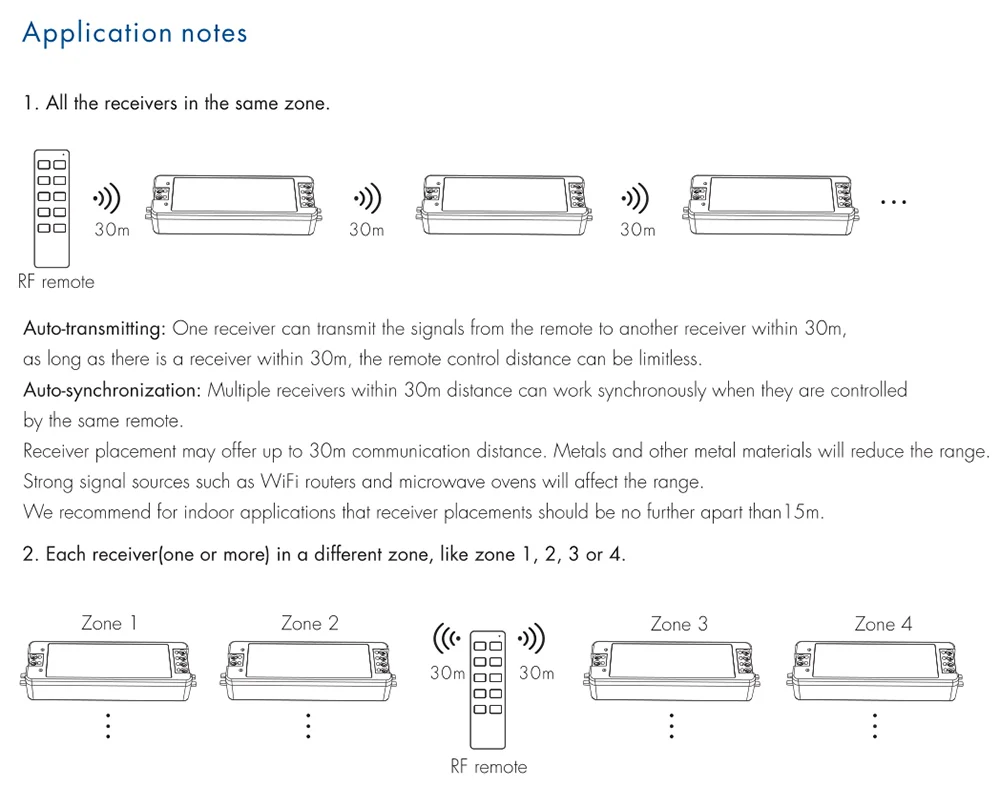 Application notes

1. All the receivers in the same zone.

30m

30m

30m

...

RF remote

Auto-transmitting: One receiver can transmit the signals from the remote to another receiver within 30m, as long as there is a receiver within 30m, the remote control distance can be limitless.
Auto-synchronization: Multiple receivers within 30m distance can work synchronously when they are controlled by the same remote.
Receiver placement may offer up to 30m communication distance. Metals and other metal materials will reduce the range.
Strong signal sources such as WiFi routers and microwave ovens will affect the range.
We recommend for indoor applications that receiver placements should be no further apart than15m.

2. Each receiver(one or more) in a different zone, like zone 1, 2, 3 or 4.

Zone 1

Zone 2

30m

30m

Zone 3

Zone 4

RF remote