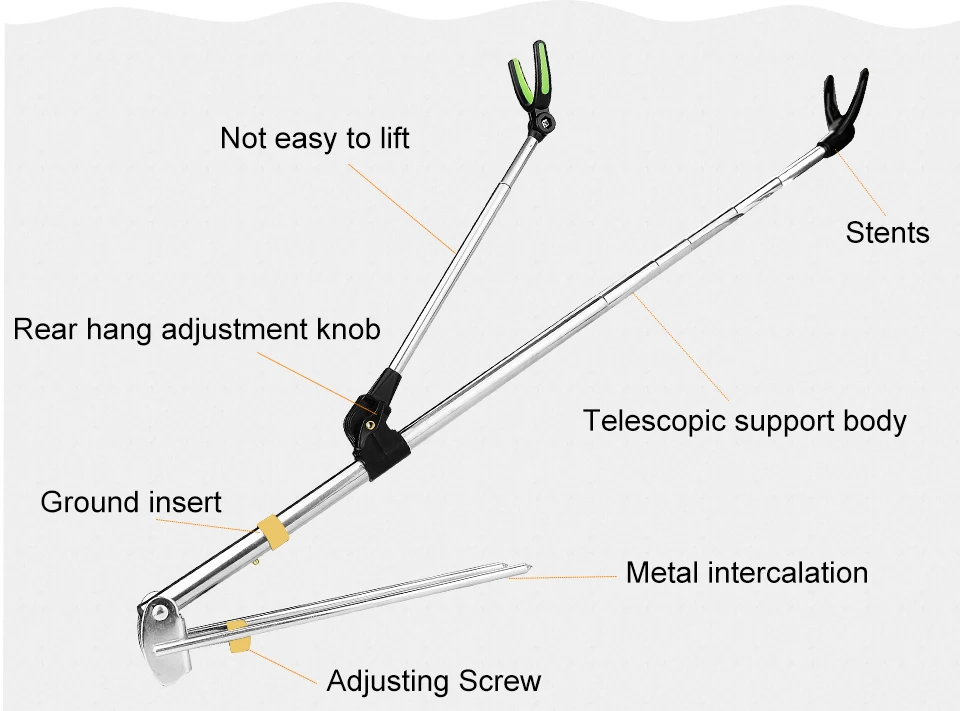 Not easy to lift

Stents

Rear hang adjustment knob

Telescopic support body

Ground insert

Metal intercalation

Adjusting Screw