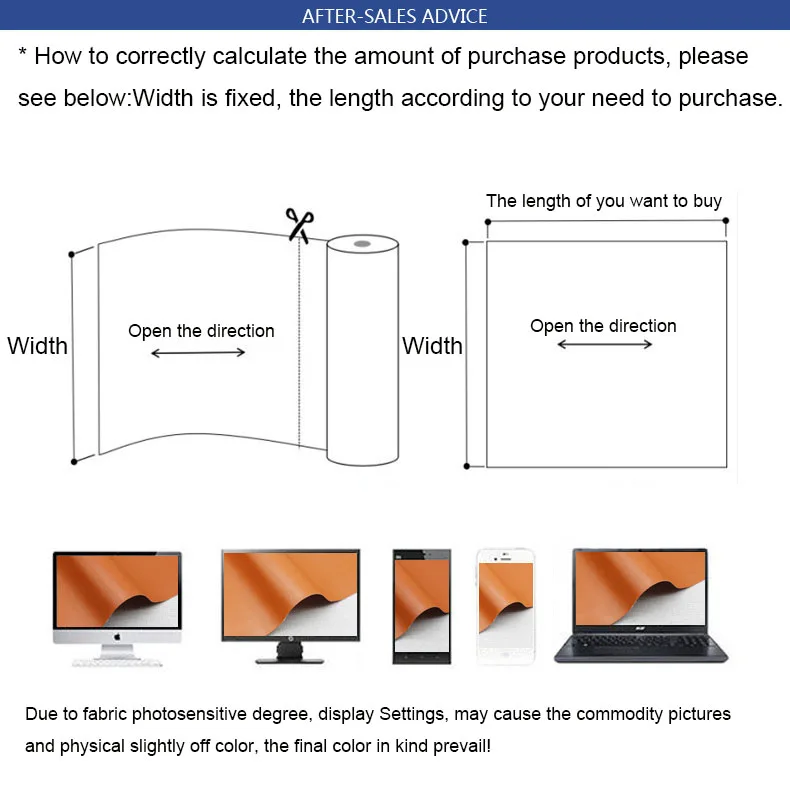 AFTER-SALES ADVICE

* How to correctly calculate the amount of purchase products, please see below:Width is fixed, the length according to your need to purchase.

Width

Open the direction

The length of you want to buy

Width

Open the direction

Due to fabric photosensitive degree, display Settings, may cause the commodity pictures and physical slightly off color, the final color in kind prevail!