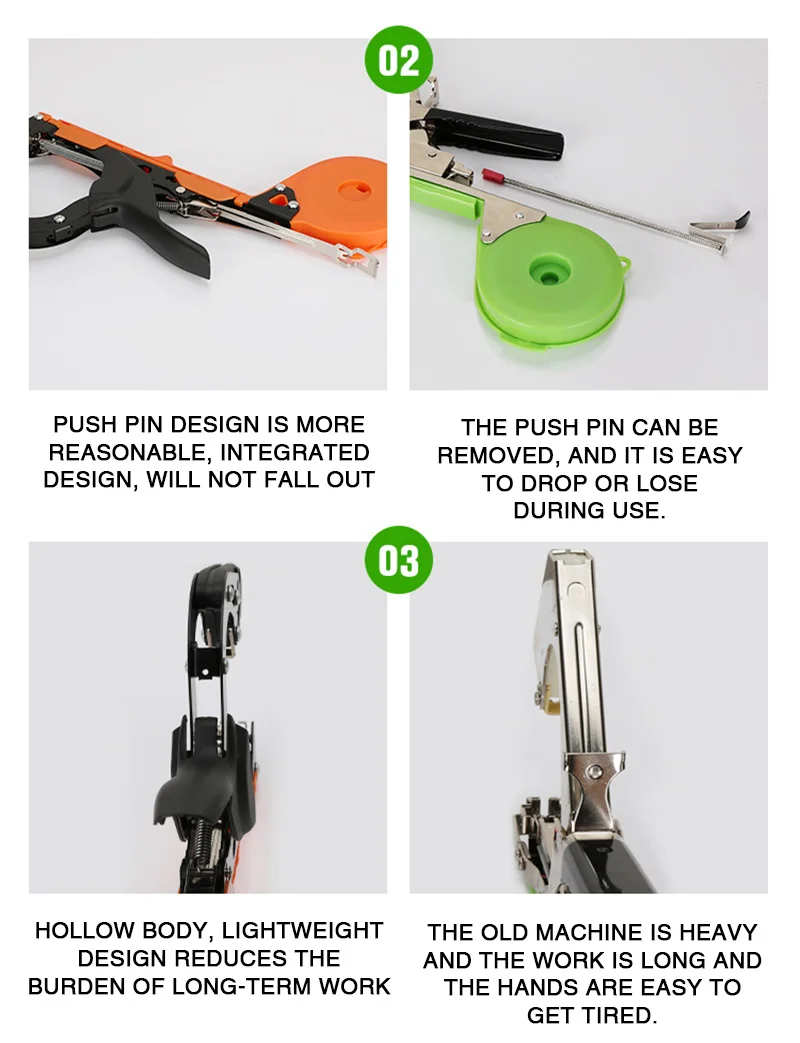 02

PUSH PIN DESIGN IS MORE REASONABLE, INTEGRATED DESIGN, WILL NOT FALL OUT

THE PUSH PIN CAN BE REMOVED, AND IT IS EASY TO DROP OR LOSE DURING USE.

03

HOLLOW BODY, LIGHTWEIGHT DESIGN REDUCES THE BURDEN OF LONG-TERM WORK

THE OLD MACHINE IS HEAVY AND THE WORK IS LONG AND THE HANDS ARE EASY TO GET TIRED.