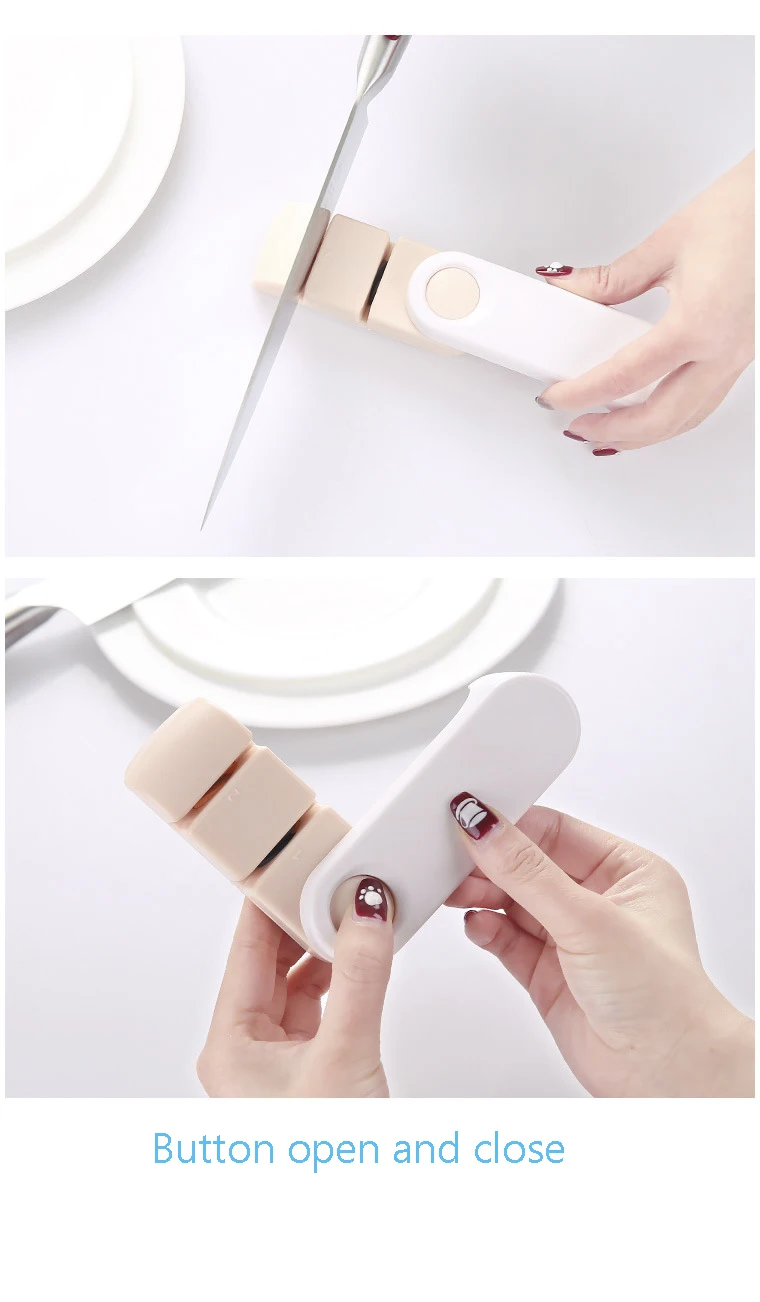 Button open and close