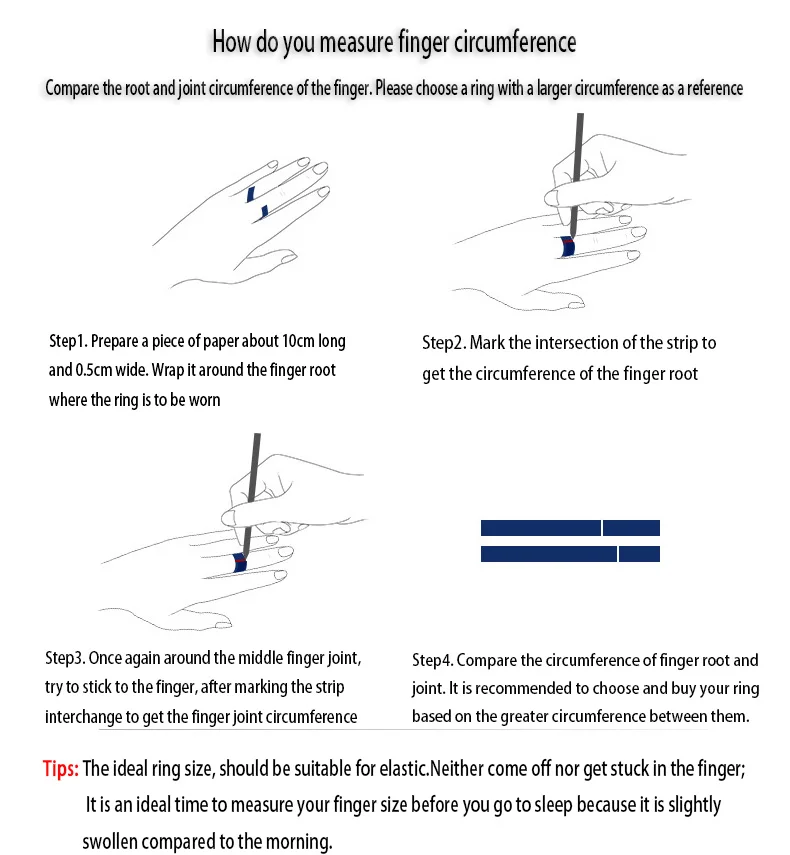 How do you measure finger circumference

Compare the root and joint circumference of the finger. Please choose a ring with a larger circumference as a reference

Step1. Prepare a piece of paper about 10cm long and 0.5cm wide. Wrap it around the finger root where the ring is to be worn

Step2. Mark the intersection of the strip to get the circumference of the finger root

Step3. Once again around the middle finger joint, try to stick to the finger, after marking the strip interchange to get the finger joint circumference

Step4. Compare the circumference of finger root and joint. It is recommended to choose and buy your ring based on the greater circumference between them.

Tips: The ideal ring size, should be suitable for elastic.Neither come off nor get stuck in the finger;
It is an ideal time to measure your finger size before you go to sleep because it is slightly swollen compared to the morning.