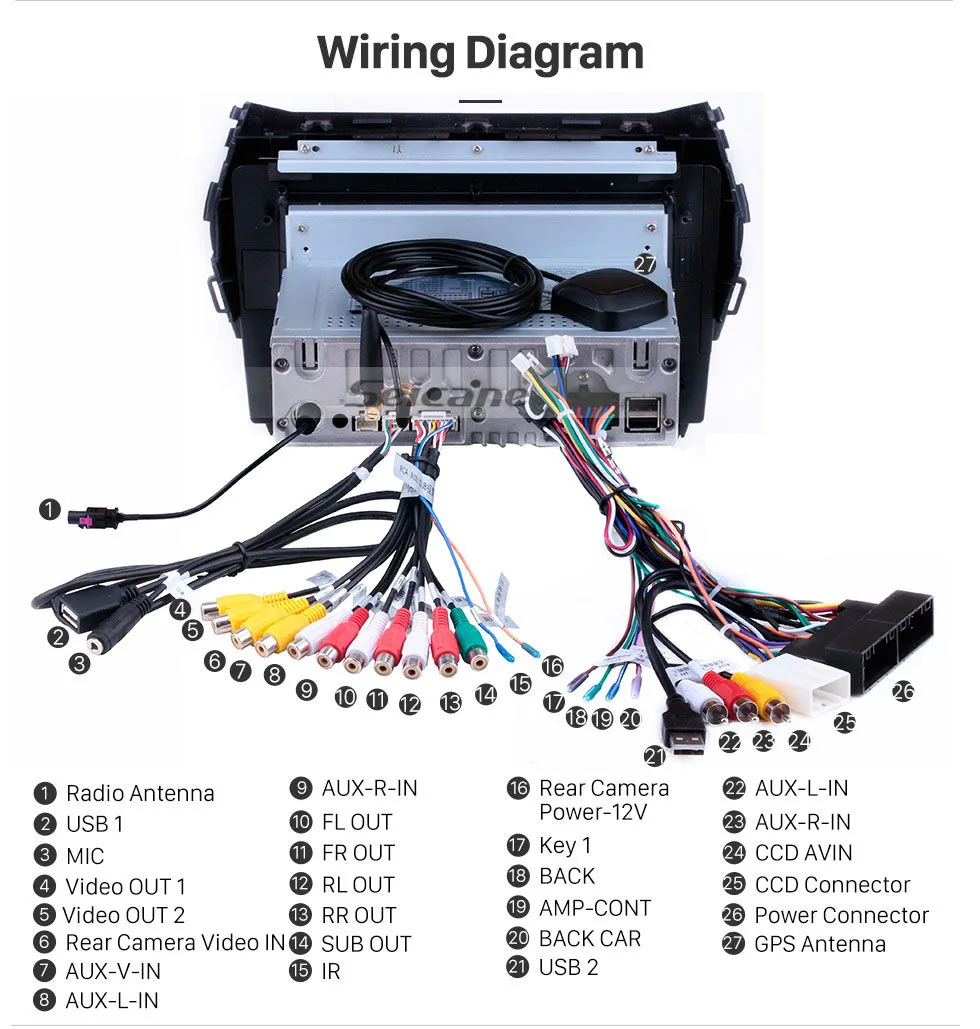 Wiring Diagram

Seicane

27

1
2
3
4
5
6
7
8
9
10
11
12
13
14
15
16
17
18
19
20
21
22
23
24
25
26

1 Radio Antenna
2 USB 1
3 MIC
4 Video OUT 1
5 Video OUT 2
6 Rear Camera Video IN
7 AUX-V-IN
8 AUX-L-IN

9 AUX-R-IN
10 FL OUT
11 FR OUT
12 RL OUT
13 RR OUT
14 SUB OUT
15 IR

16 Rear Camera Power-12V
17 Key 1
18 BACK
19 AMP-CONT
20 BACK CAR
21 USB 2

22 AUX-L-IN
23 AUX-R-IN
24 CCD AVIN
25 CCD Connector
26 Power Connector
27 GPS Antenna