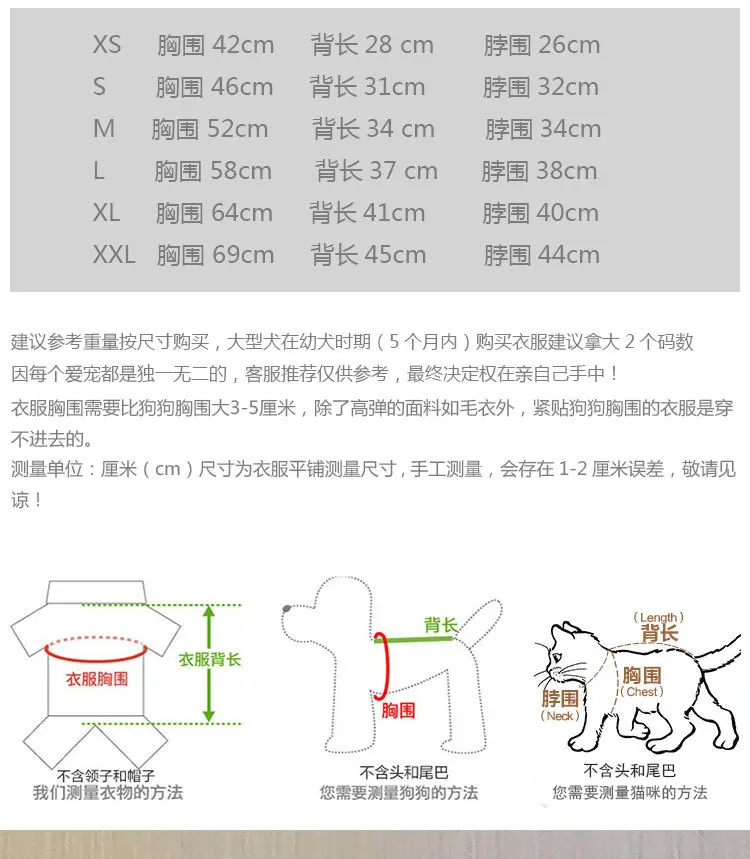 | XS | 胸围 42cm | 背长 28 cm | 脖围 26cm |
|---|---|---|---|
| S | 胸围 46cm | 背长 31cm | 脖围 32cm |
| M | 胸围 52cm | 背长 34 cm | 脖围 34cm |
| L | 胸围 58cm | 背长 37 cm | 脖围 38cm |
| XL | 胸围 64cm | 背长 41cm | 脖围 40cm |
| XXL | 胸围 69cm | 背长 45cm | 脖围 44cm |

建议参考重量按尺寸购买，大型犬在幼犬时期（5 个月内）购买衣服建议拿大 2 个码数

因每个爱宠都是独一无二的，客服推荐仅供参考，最终决定权在亲自己手中！

衣服胸围需要比狗狗胸围大3-5厘米，除了高弹的面料如毛衣外，紧贴狗狗胸围的衣服是穿不进去的。

测量单位：厘米（cm）尺寸为衣服平铺测量尺寸，手工测量，会存在 1-2 厘米误差，敬请见谅！

衣服胸围
衣服背长
不含领子和帽子
我们测量衣物的方法

背长
胸围
不含头和尾巴
您需要测量狗狗的方法

(Length)
背长
胸围
(Chest)
脖围
(Neck)
不含头和尾巴
您需要测量猫咪的方法