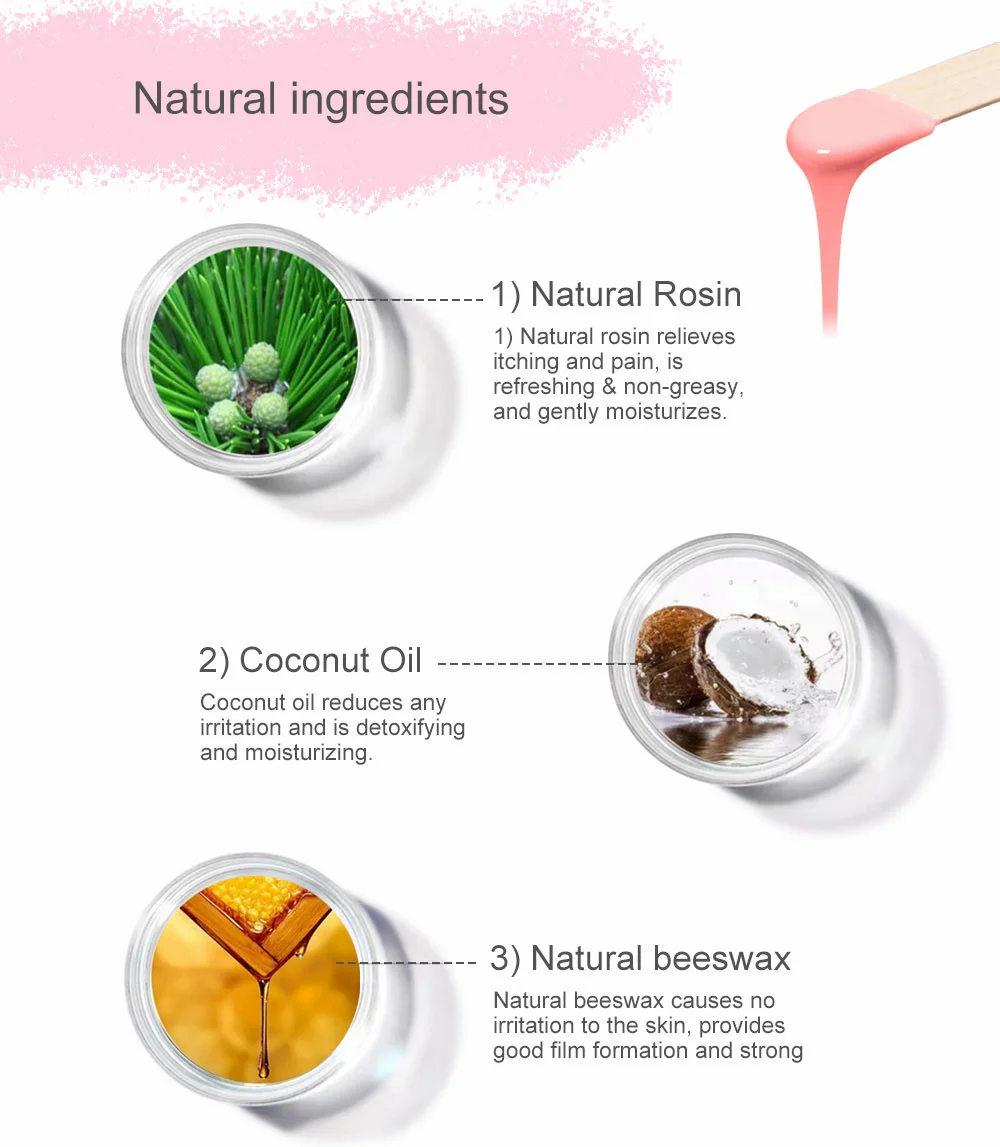 Natural ingredients

1) Natural Rosin

1) Natural rosin relieves itching and pain, is refreshing & non-greasy, and gently moisturizes.

2) Coconut Oil

Coconut oil reduces any irritation and is detoxifying and moisturizing.

3) Natural beeswax

Natural beeswax causes no irritation to the skin, provides good film formation and strong