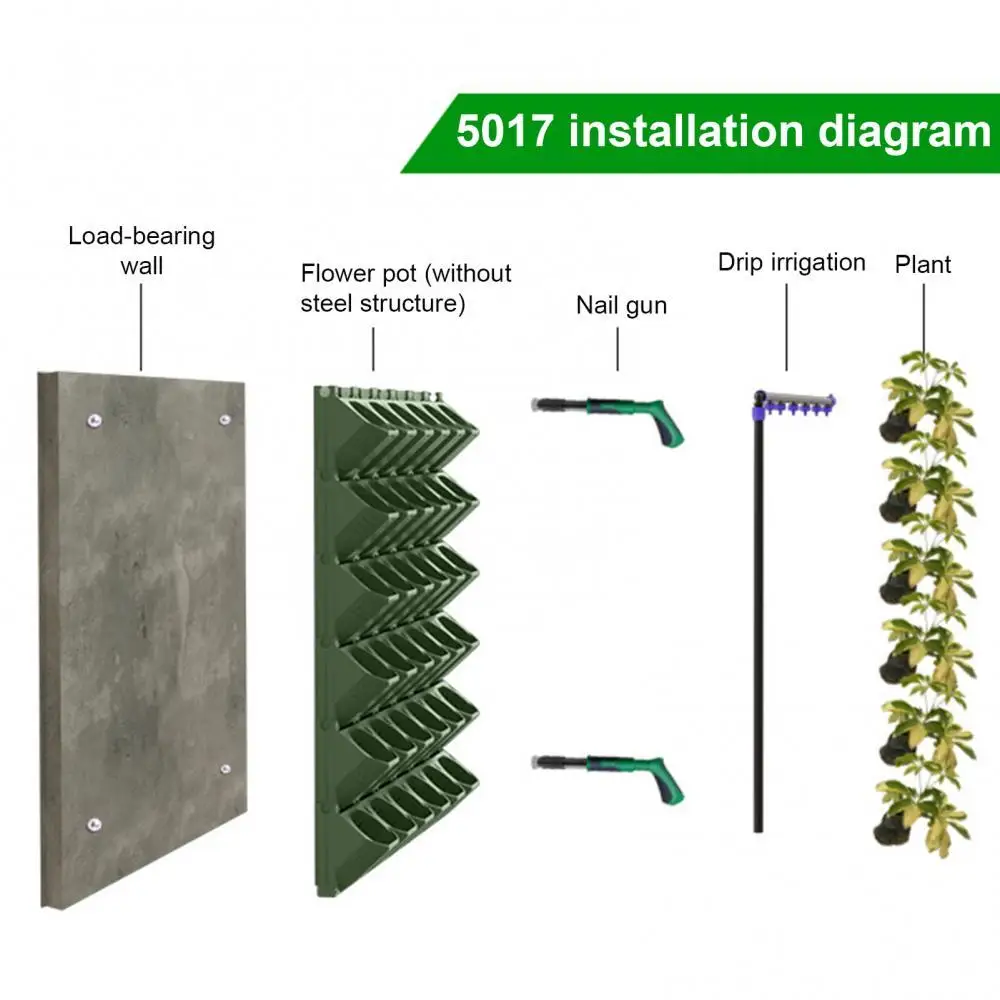 5017 installation diagram

Load-bearing wall

Flower pot (without steel structure)

Nail gun

Drip irrigation

Plant